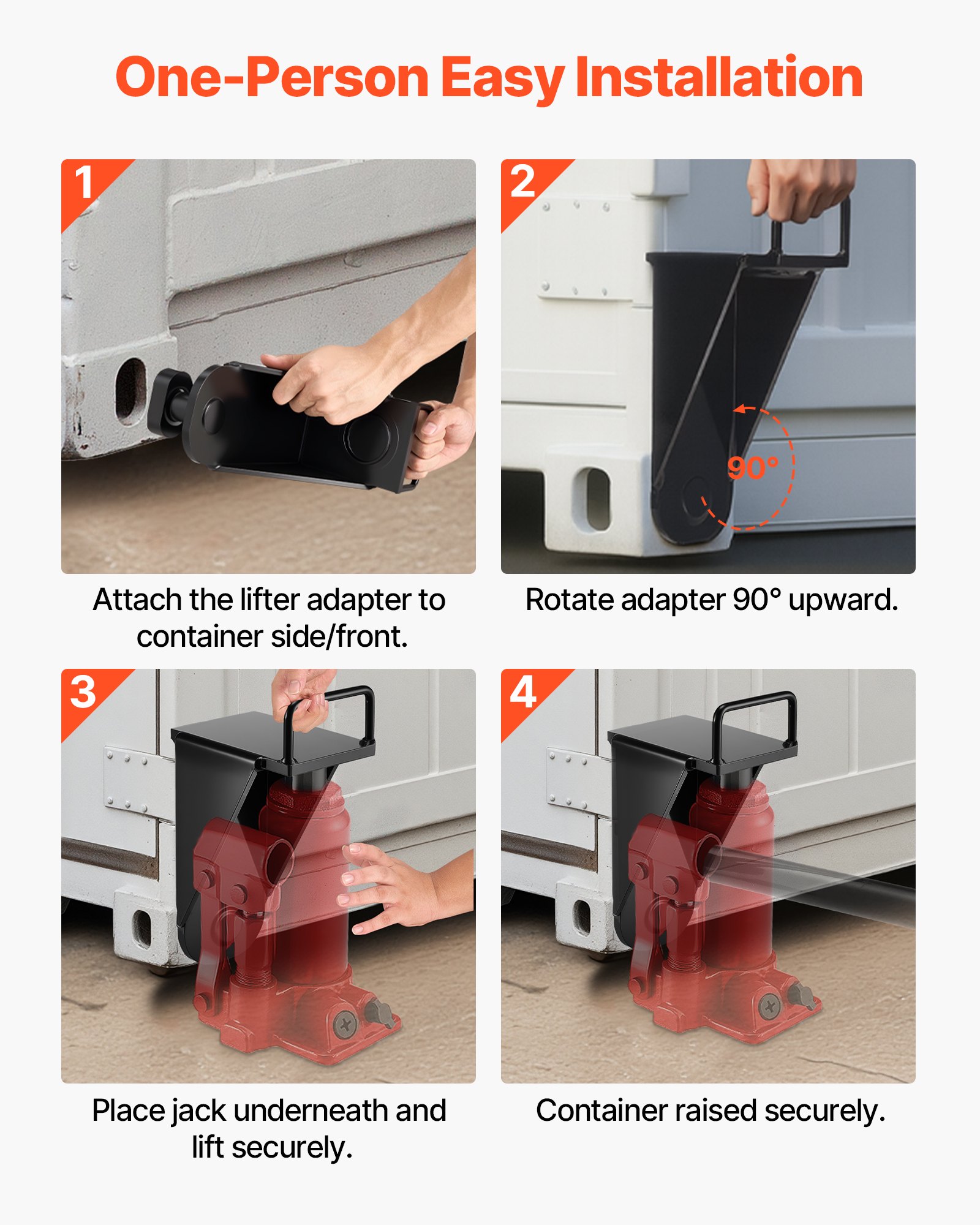 One-Person Easy Installation

1

Attach the lifter adapter to container side/front.

2

90°

Rotate adapter 90° upward.

3

Place jack underneath and lift securely.

4

Container raised securely.