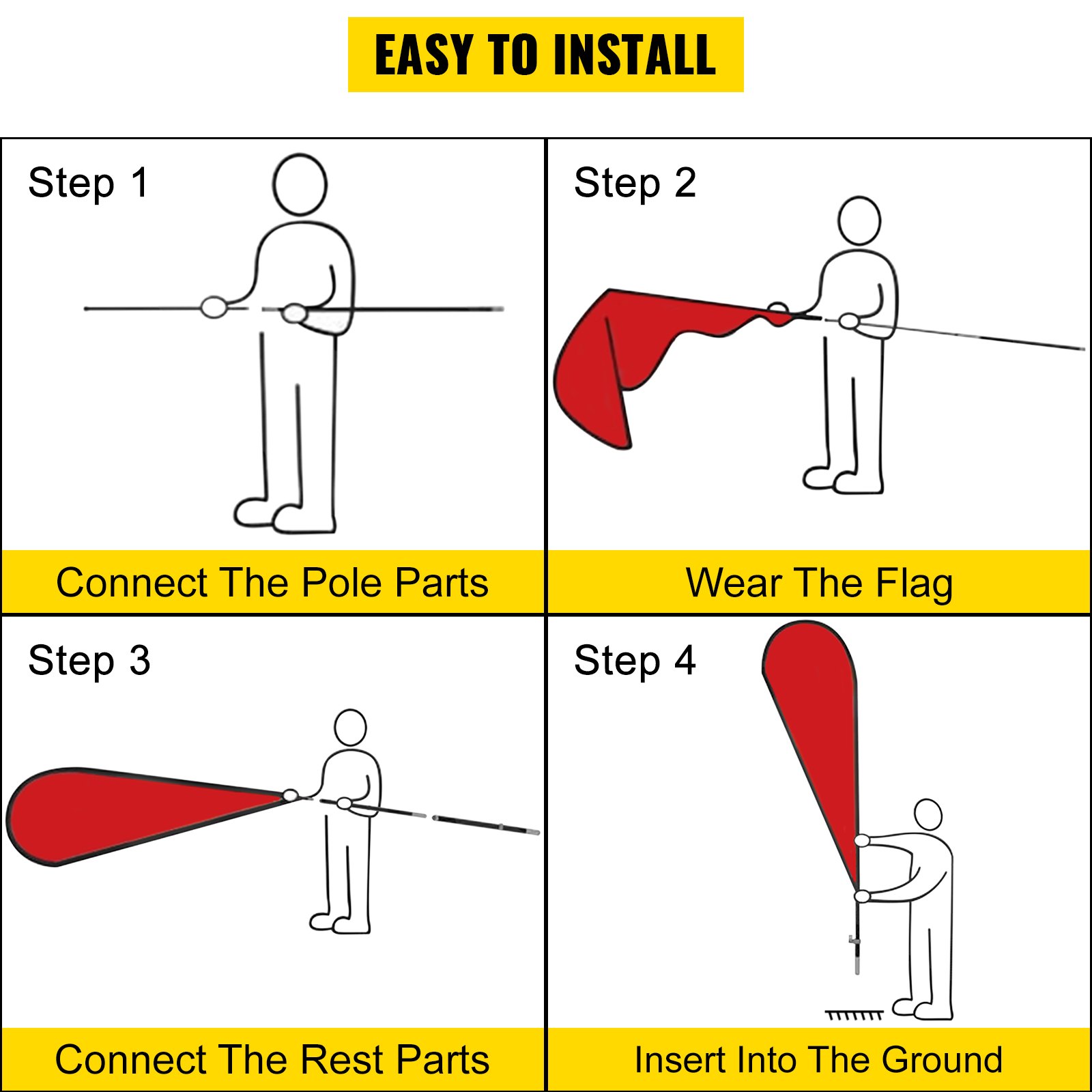 EASY TO INSTALL

Step 1

Connect The Pole Parts

Step 2

Wear The Flag

Step 3

Connect The Rest Parts

Step 4

Insert Into The Ground