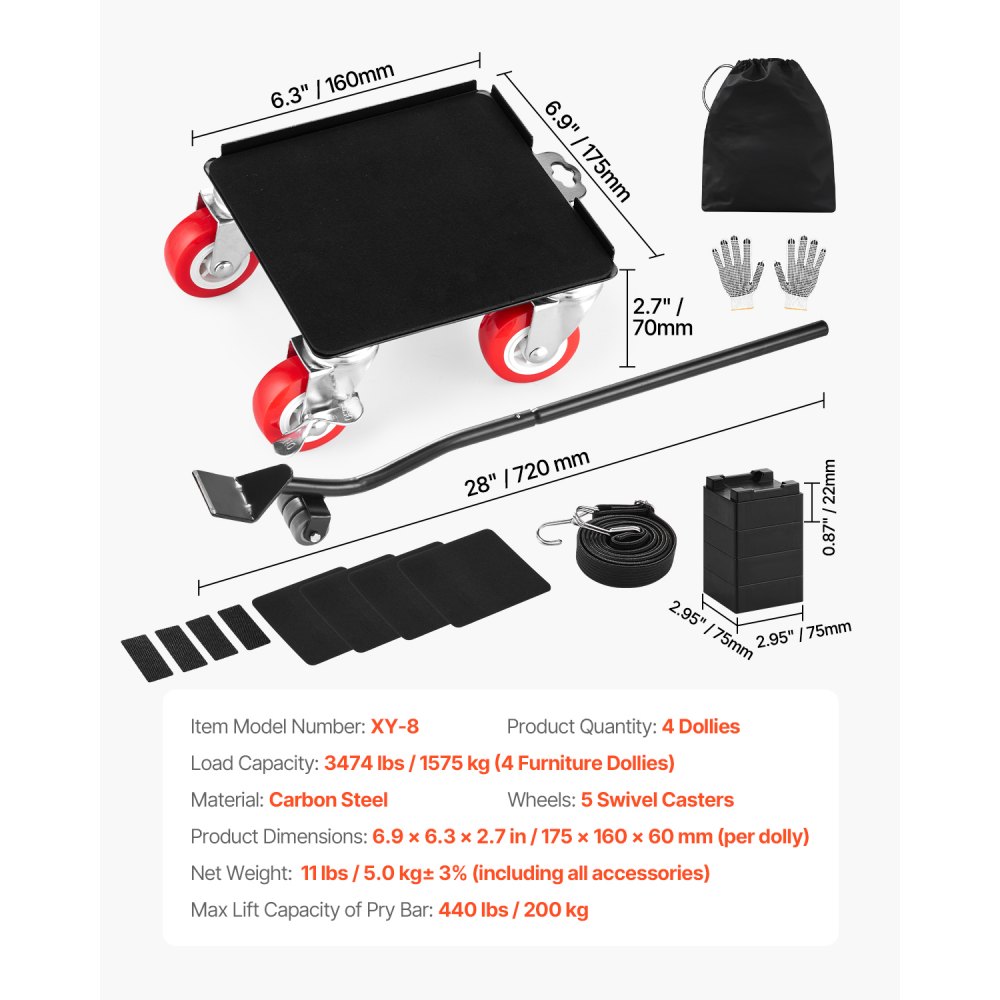 6.3" / 160mm

6.9" / 175mm

2.7" / 70mm

28" / 720 mm

0.87" / 22mm

2.95" / 75mm

2.95" / 75mm

Item Model Number: XY-8
Product Quantity: 4 Dollies
Load Capacity: 3474 lbs / 1575 kg (4 Furniture Dollies)
Material: Carbon Steel
Wheels: 5 Swivel Casters
Product Dimensions: 6.9 × 6.3 × 2.7 in / 175 × 160 × 60 mm (per dolly)
Net Weight: 11 lbs / 5.0 kg± 3% (including all accessories)
Max Lift Capacity of Pry Bar: 440 lbs / 200 kg