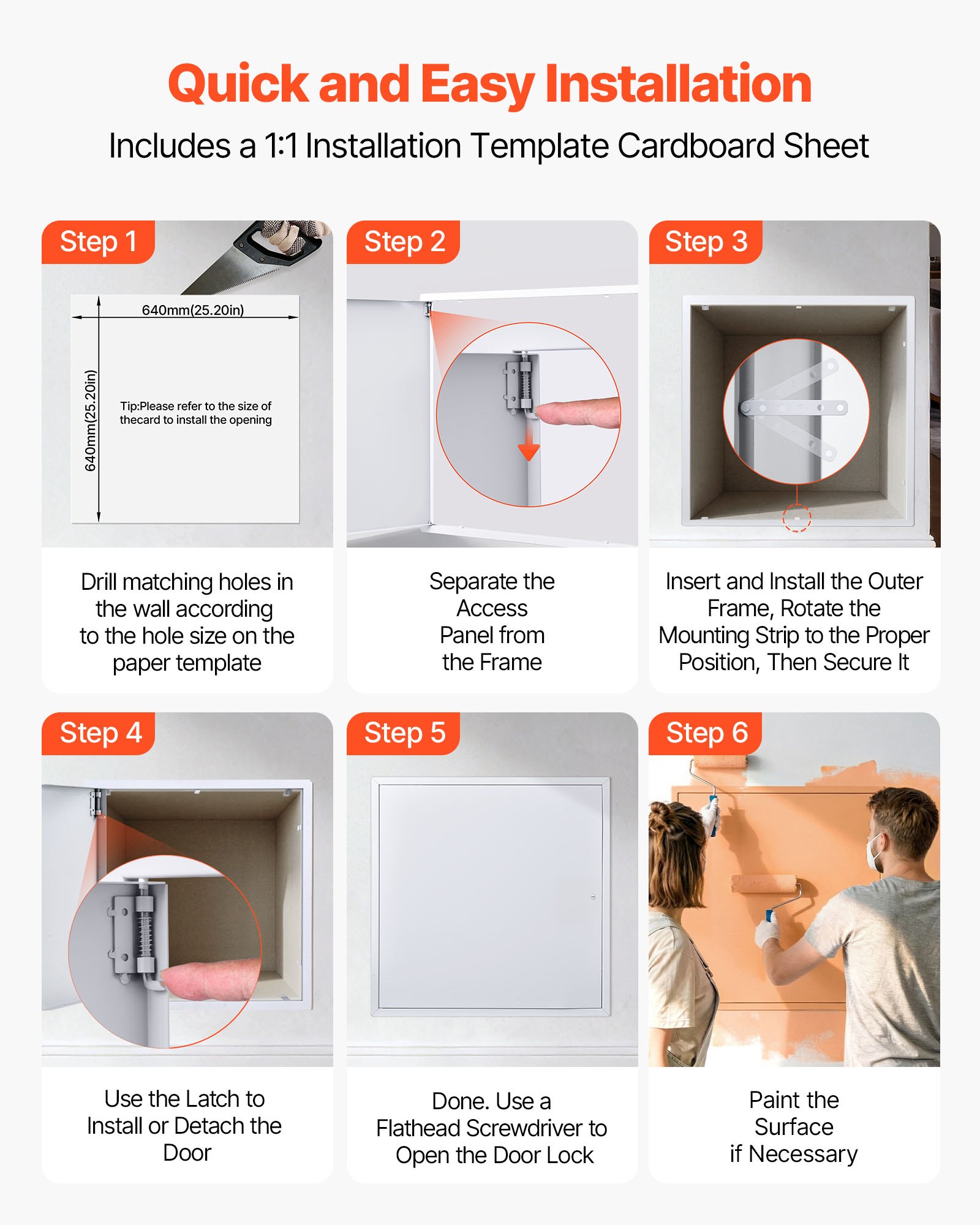 Quick and Easy Installation

Includes a 1:1 Installation Template Cardboard Sheet

Step 1

640mm(25.20in)

640mm(25.20in)

Tip:Please refer to the size of thecard to install the opening

Drill matching holes in the wall according to the hole size on the paper template

Step 2

Separate the Access Panel from the Frame

Step 3

Insert and Install the Outer Frame, Rotate the Mounting Strip to the Proper Position, Then Secure It

Step 4

Use the Latch to Install or Detach the Door

Step 5

Done. Use a Flathead Screwdriver to Open the Door Lock

Step 6

Paint the Surface if Necessary