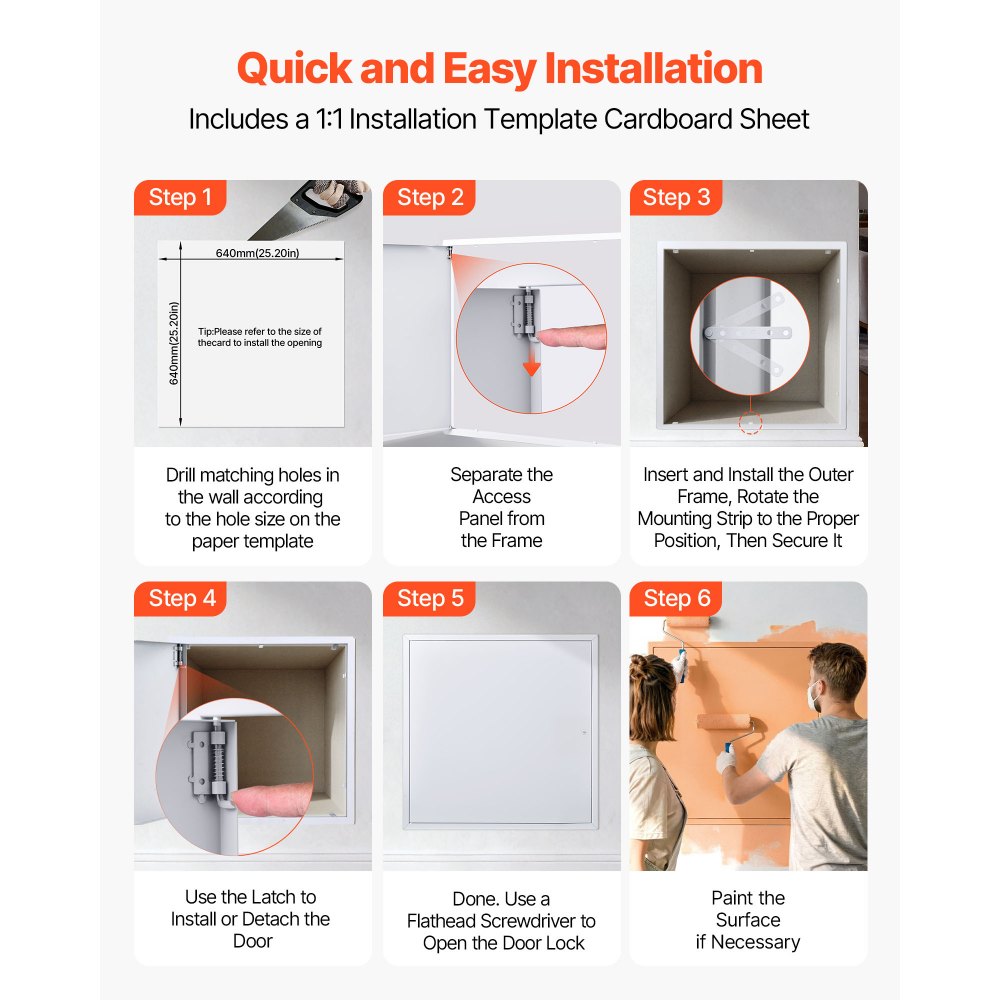 Quick and Easy Installation

Includes a 1:1 Installation Template Cardboard Sheet

Step 1

640mm(25.20in)

640mm(25.20in)

Tip:Please refer to the size of thecard to install the opening

Drill matching holes in the wall according to the hole size on the paper template

Step 2

Separate the Access Panel from the Frame

Step 3

Insert and Install the Outer Frame, Rotate the Mounting Strip to the Proper Position, Then Secure It

Step 4

Use the Latch to Install or Detach the Door

Step 5

Done. Use a Flathead Screwdriver to Open the Door Lock

Step 6

Paint the Surface if Necessary