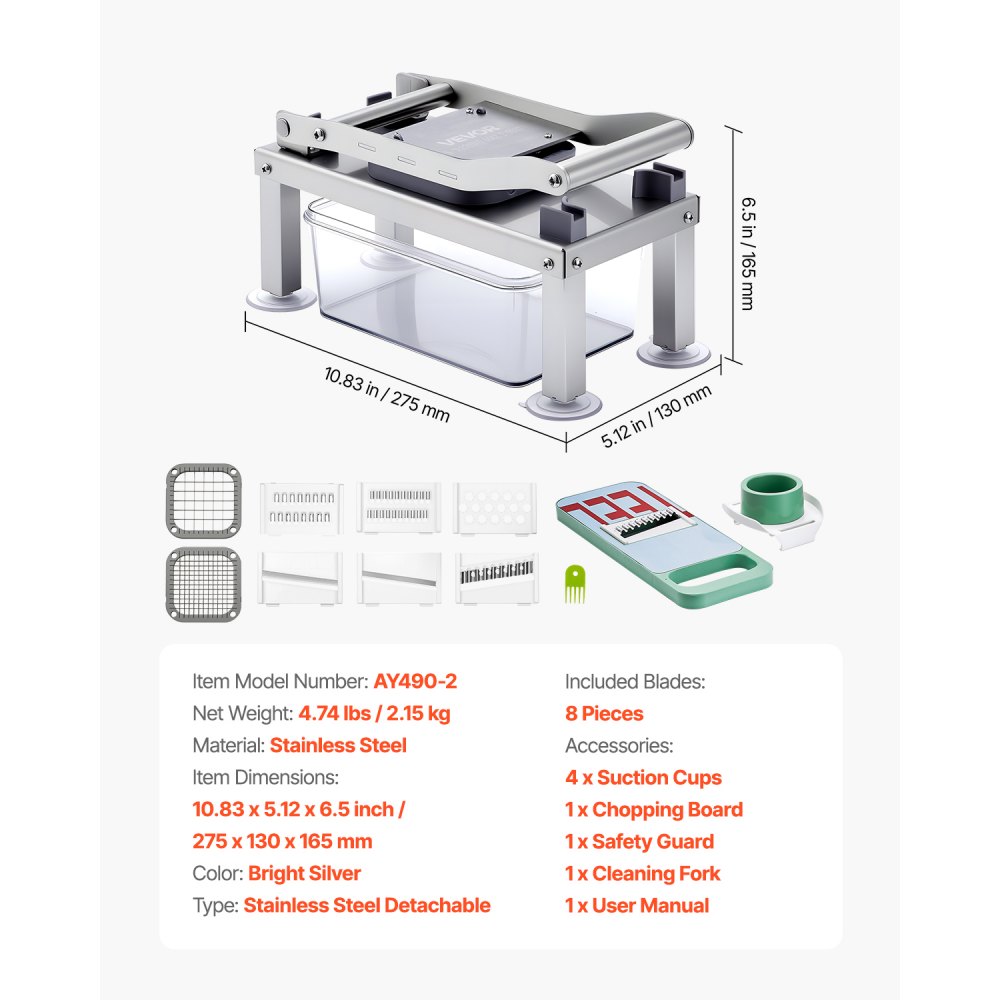 VEVOR

6.5 in / 165 mm

10.83 in / 275 mm

5.12 in / 130 mm

Item Model Number: AY490-2
Net Weight: 4.74 lbs / 2.15 kg
Material: Stainless Steel
Item Dimensions:
10.83 x 5.12 x 6.5 inch / 275 x 130 x 165 mm
Color: Bright Silver
Type: Stainless Steel Detachable

Included Blades:
8 Pieces
Accessories:
4 x Suction Cups
1 x Chopping Board
1 x Safety Guard
1 x Cleaning Fork
1 x User Manual