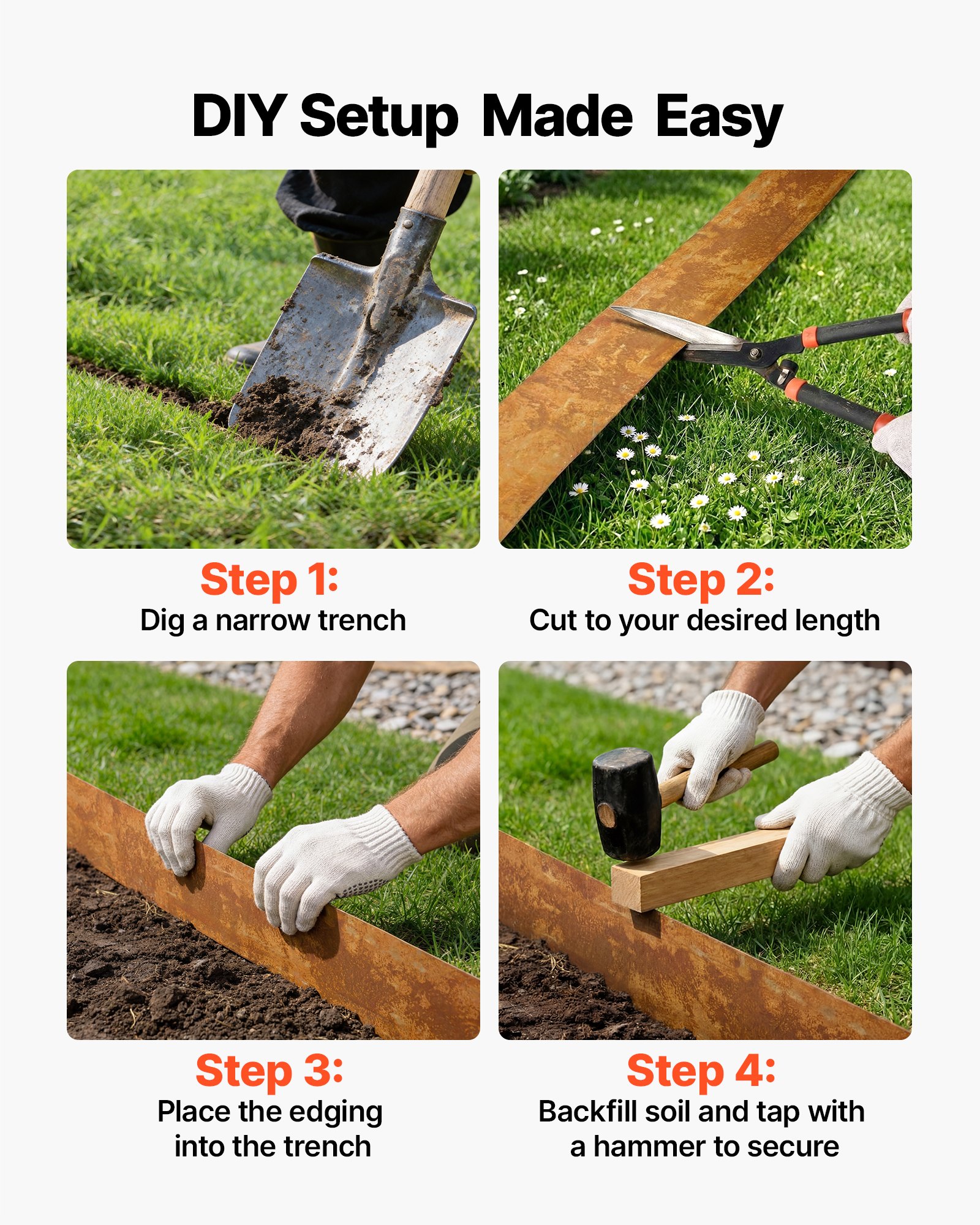 DIY Setup Made Easy

Step 1:
Dig a narrow trench

Step 2:
Cut to your desired length

Step 3:
Place the edging into the trench

Step 4:
Backfill soil and tap with a hammer to secure