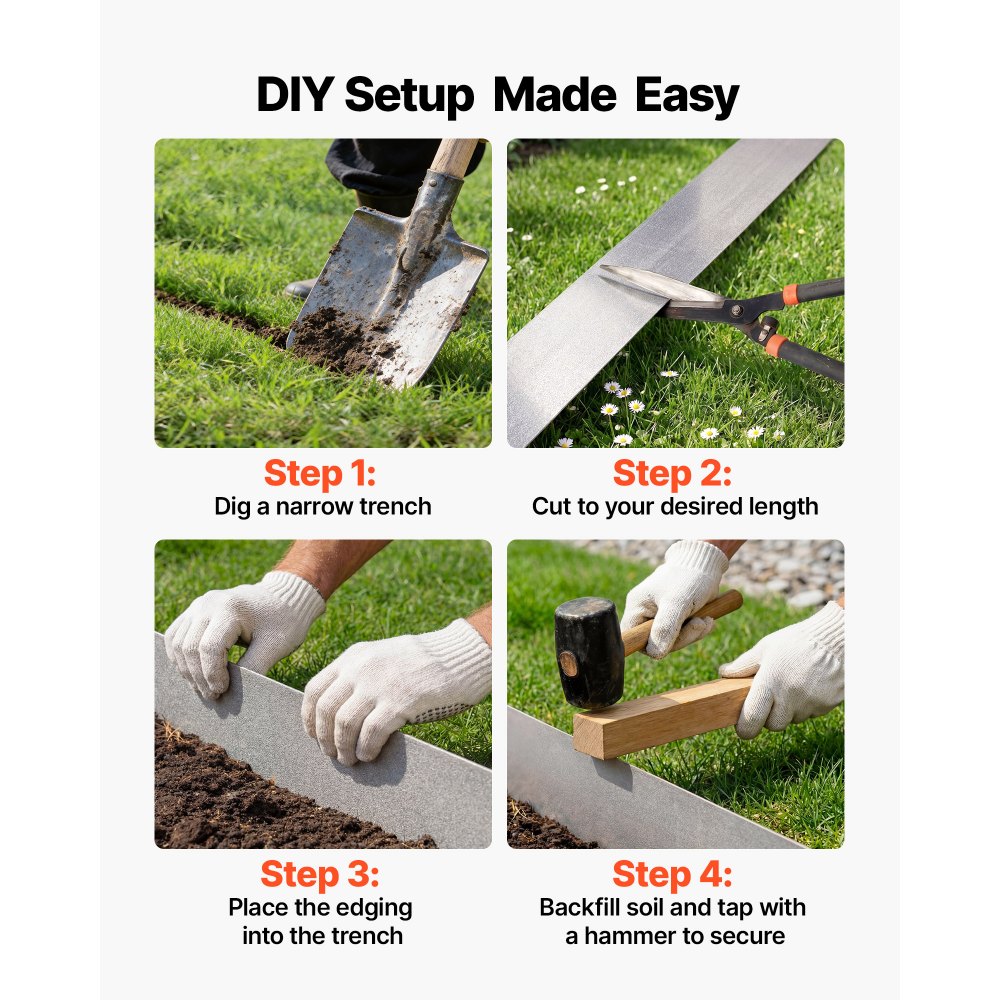 DIY Setup Made Easy

Step 1:
Dig a narrow trench

Step 2:
Cut to your desired length

Step 3:
Place the edging into the trench

Step 4:
Backfill soil and tap with a hammer to secure