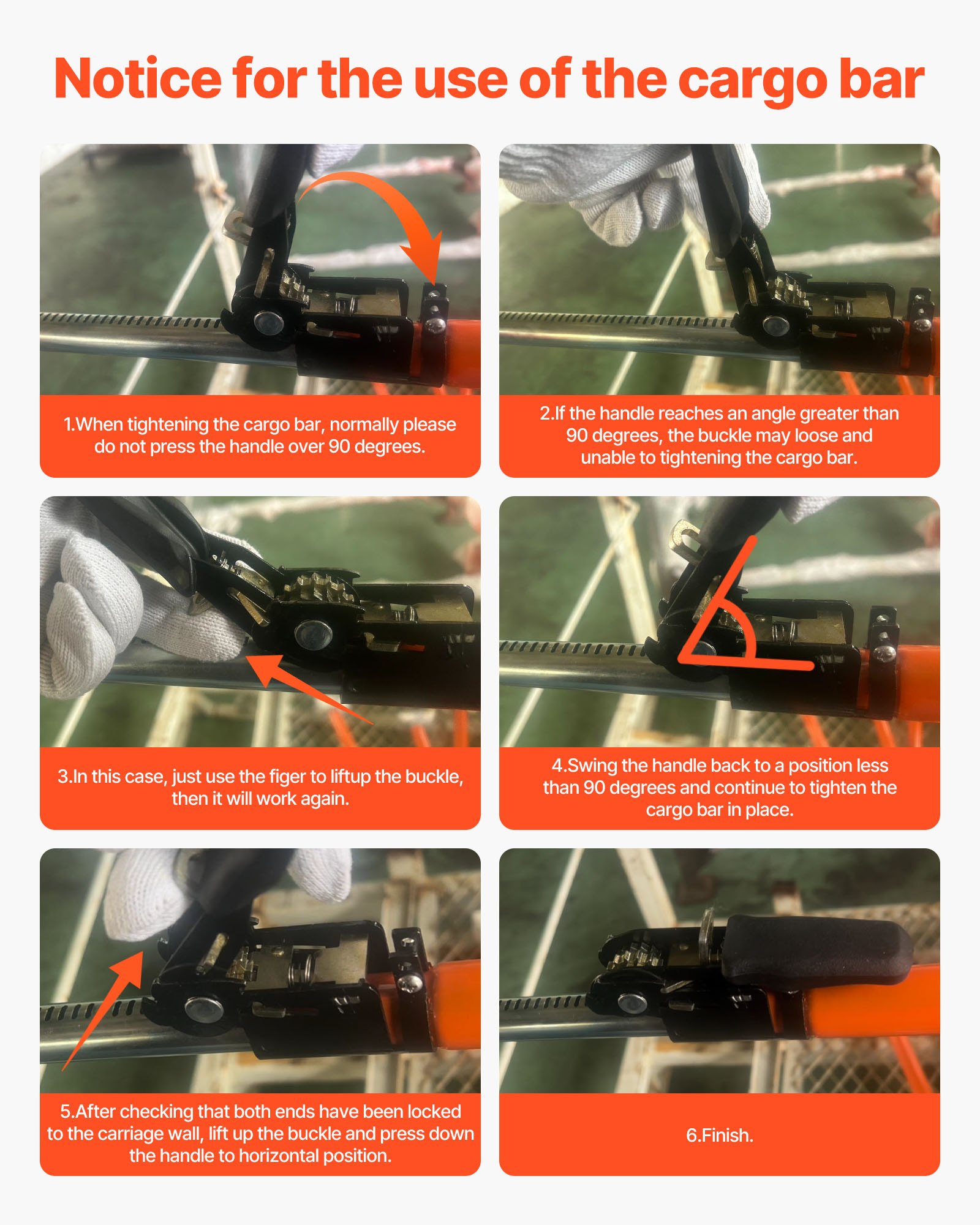 Notice for the use of the cargo bar

1.When tightening the cargo bar, normally please do not press the handle over 90 degrees.

2.If the handle reaches an angle greater than 90 degrees, the buckle may loose and unable to tightening the cargo bar.

3.In this case, just use the figer to liftup the buckle, then it will work again.

4.Swing the handle back to a position less than 90 degrees and continue to tighten the cargo bar in place.

5.After checking that both ends have been locked to the carriage wall, lift up the buckle and press down the handle to horizontal position.

6.Finish.