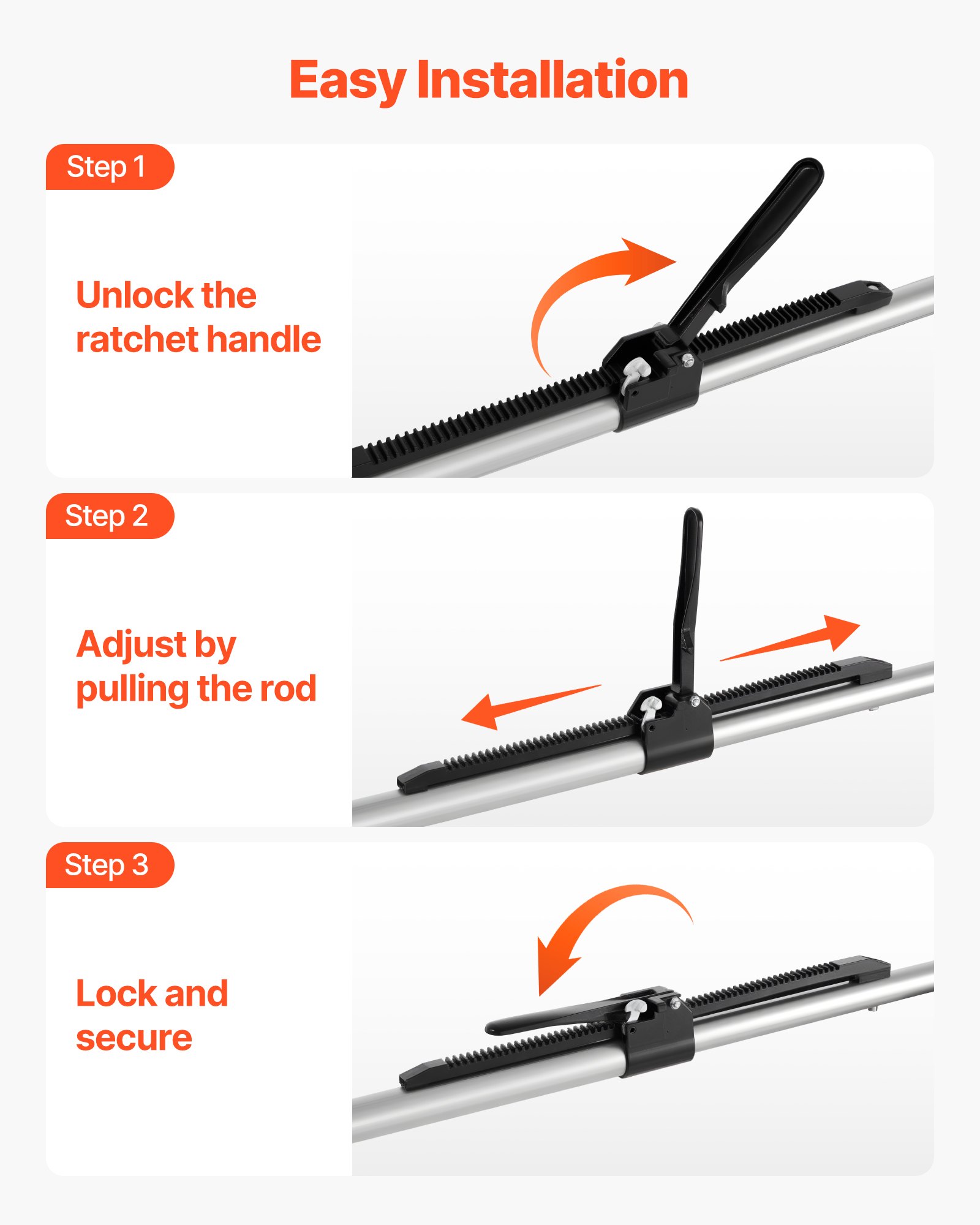 Easy Installation

Step 1

Unlock the ratchet handle

Step 2

Adjust by pulling the rod

Step 3

Lock and secure