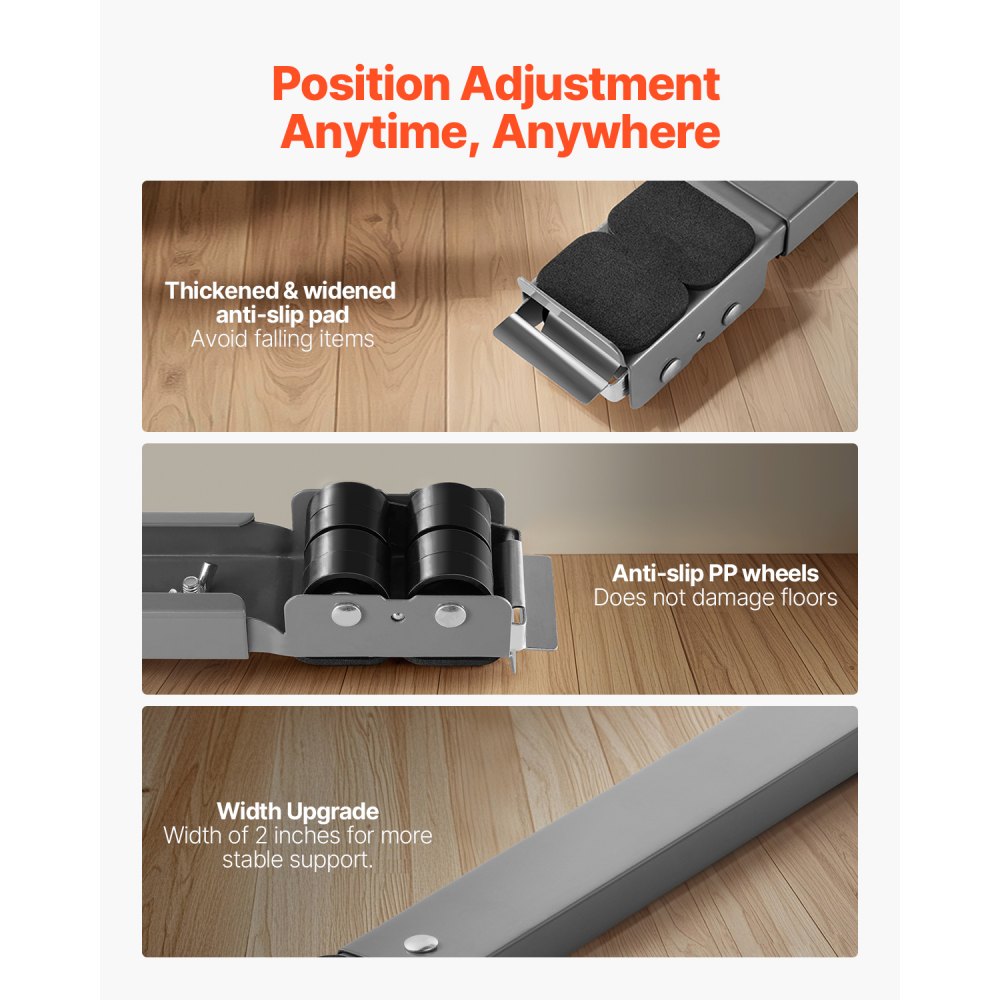 Position Adjustment
Anytime, Anywhere

Thickened & widened
anti-slip pad
Avoid falling items

Anti-slip PP wheels
Does not damage floors

Width Upgrade
Width of 2 inches for more stable support.