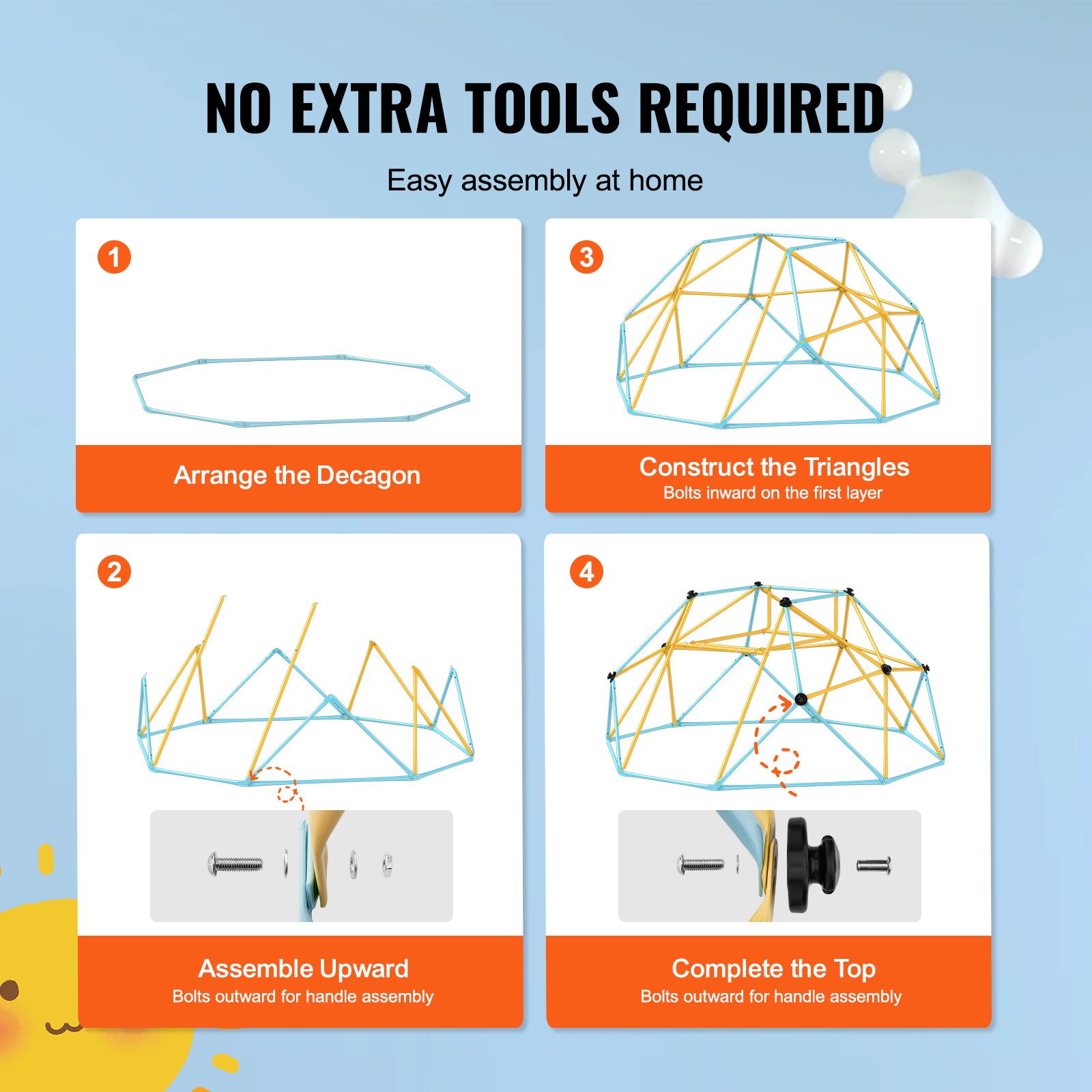 NO EXTRA TOOLS REQUIRED

Easy assembly at home

1

Arrange the Decagon

3

Construct the Triangles
Bolts inward on the first layer

2

Assemble Upward
Bolts outward for handle assembly

4

Complete the Top
Bolts outward for handle assembly