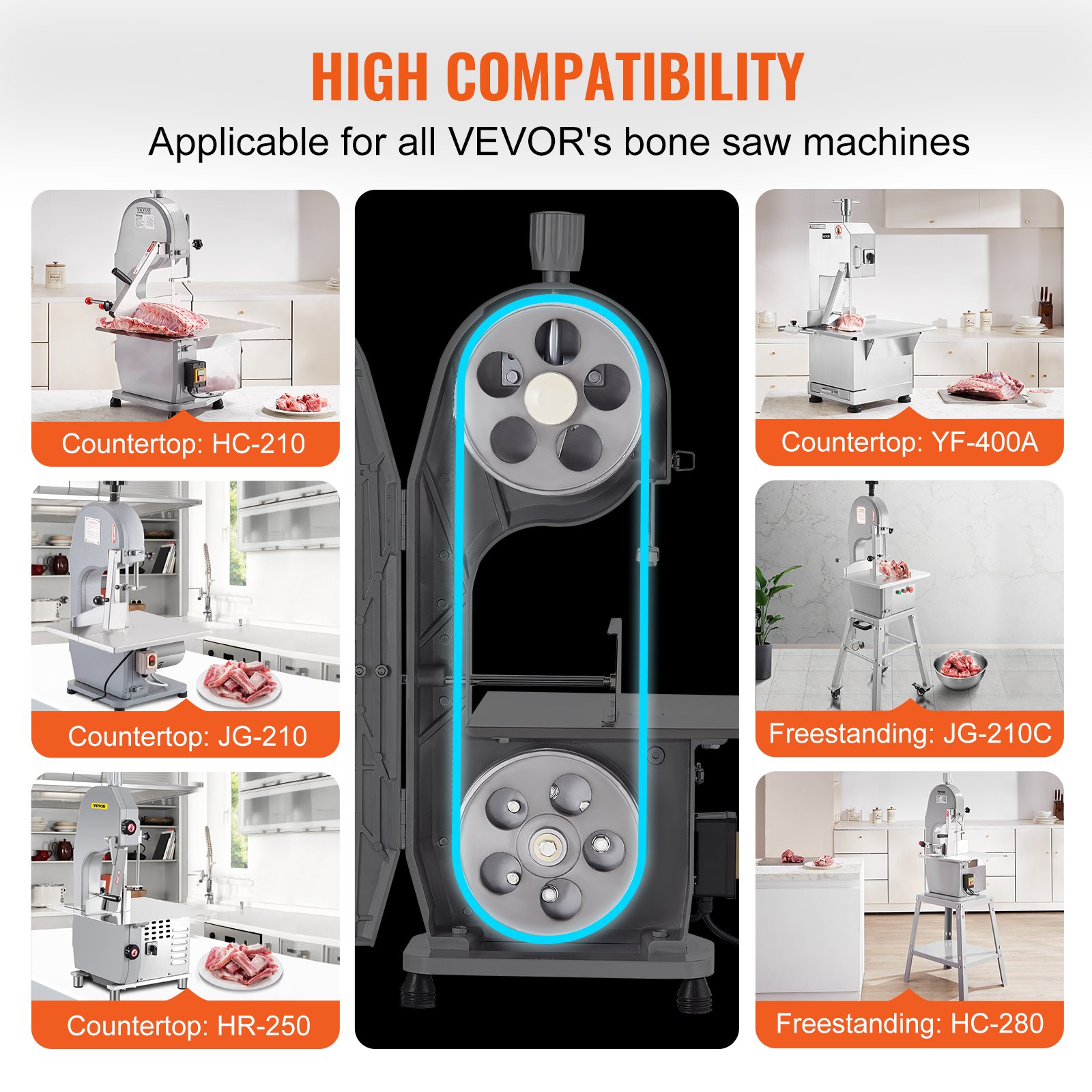 HIGH COMPATIBILITY

Applicable for all VEVOR's bone saw machines

VEVOR

Countertop: HC-210

Countertop: JG-210

VEVOR

Countertop: HR-250

VEVOR

Countertop: YF-400A

Freestanding: JG-210C

VEVOR

Freestanding: HC-280