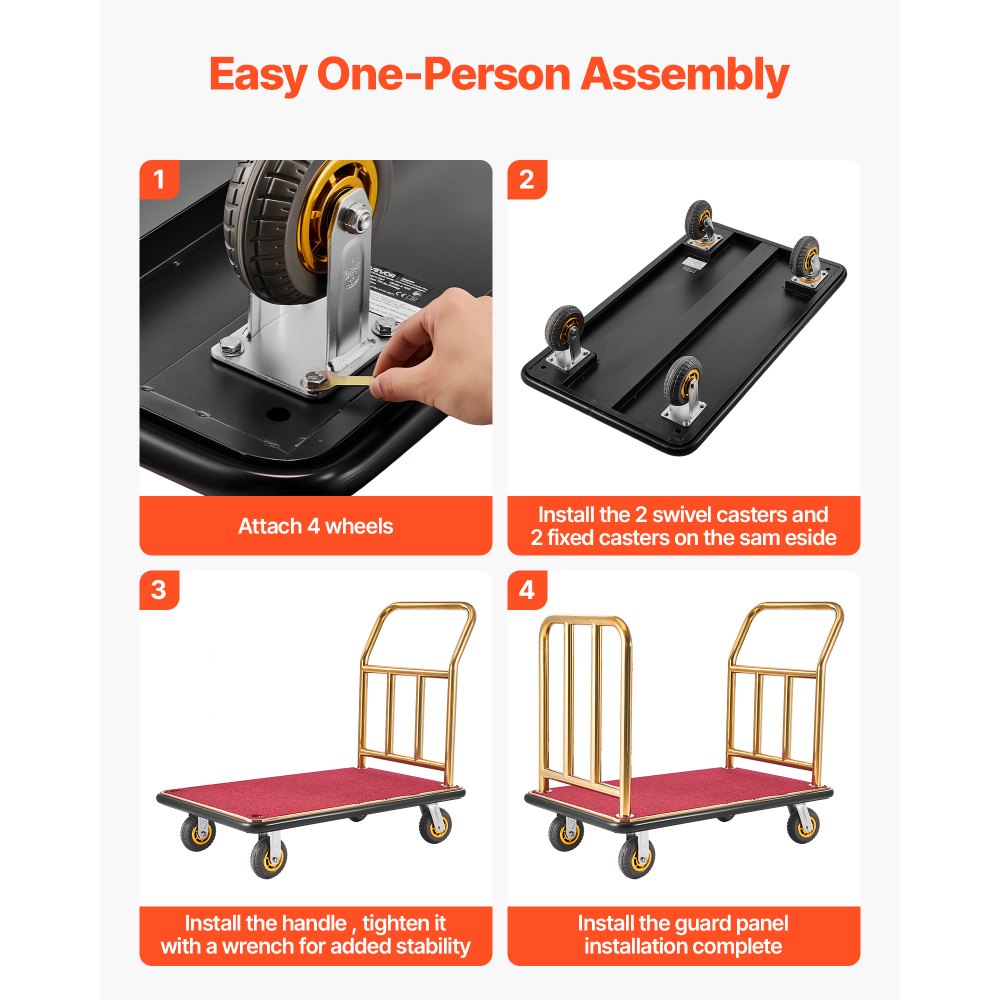 Easy One-Person Assembly

1

Attach 4 wheels

2

Install the 2 swivel casters and 2 fixed casters on the sam eside

3

Install the handle , tighten it with a wrench for added stability

4

Install the guard panel installation complete