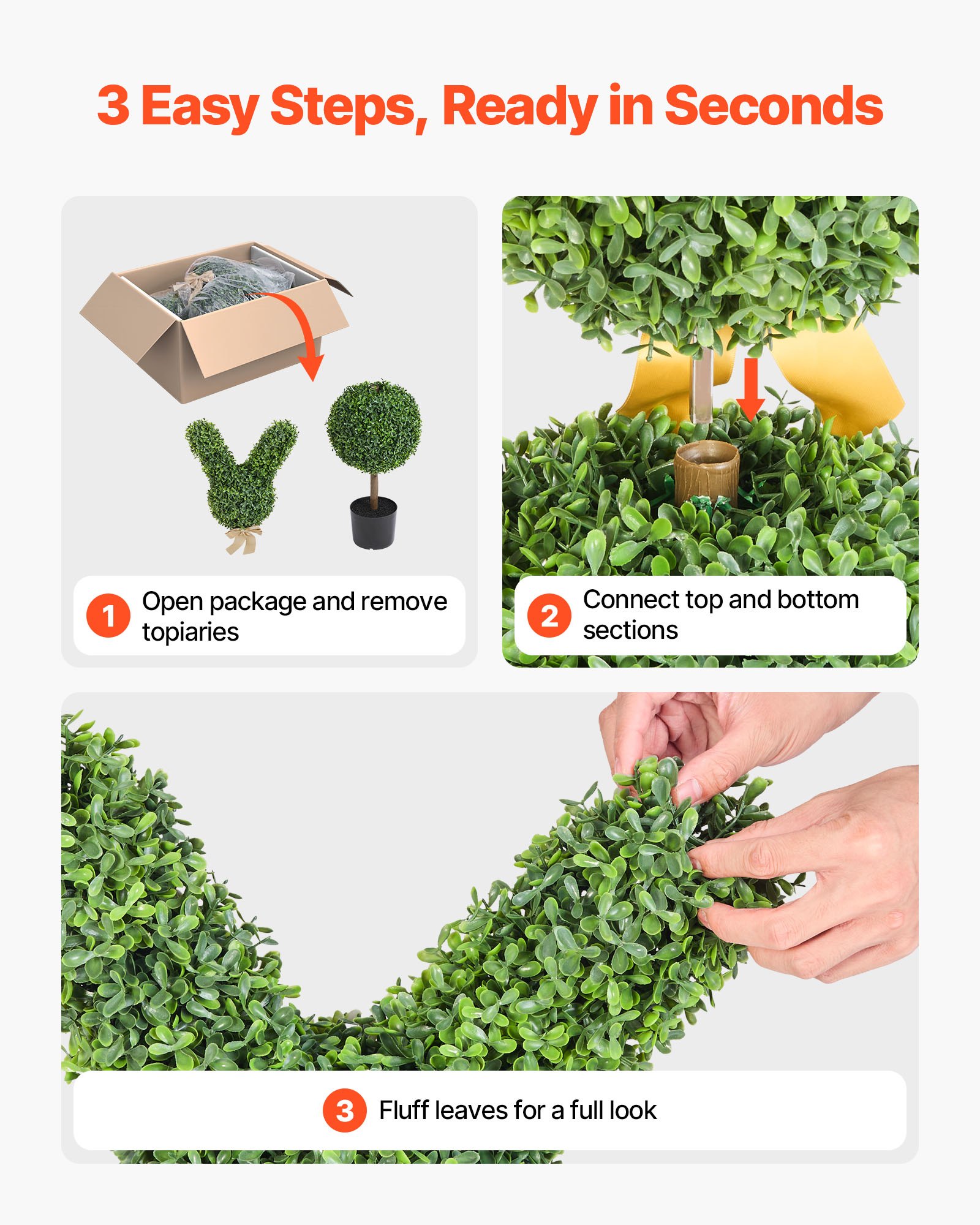 3 Easy Steps, Ready in Seconds

1 Open package and remove topiaries

2 Connect top and bottom sections

3 Fluff leaves for a full look