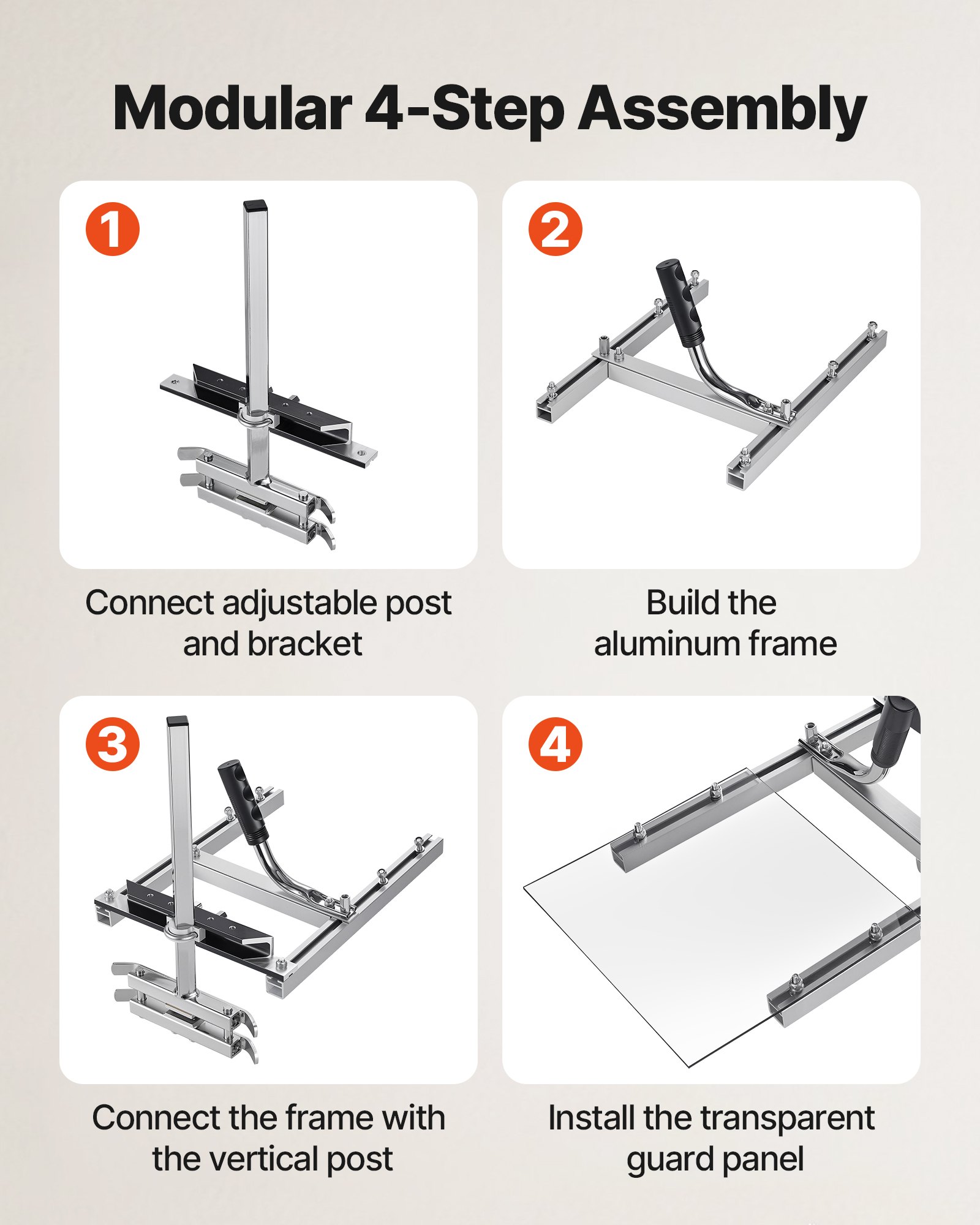 Modular 4-Step Assembly

1

Connect adjustable post and bracket

2

Build the aluminum frame

3

Connect the frame with the vertical post

4

Install the transparent guard panel