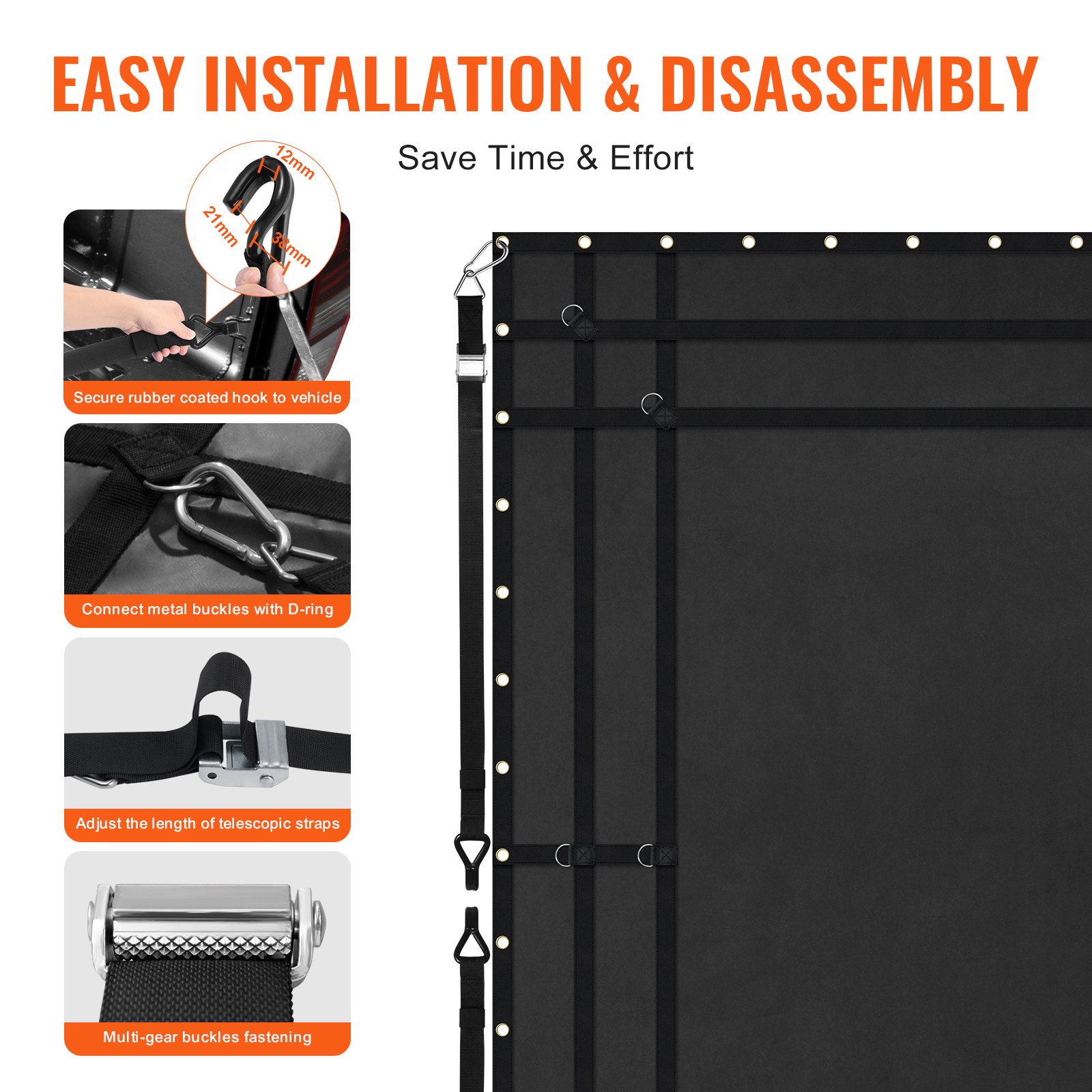 EASY INSTALLATION & DISASSEMBLY

Save Time & Effort

12mm

21mm

38mm

Secure rubber coated hook to vehicle

Connect metal buckles with D-ring

Adjust the length of telescopic straps

Multi-gear buckles fastening