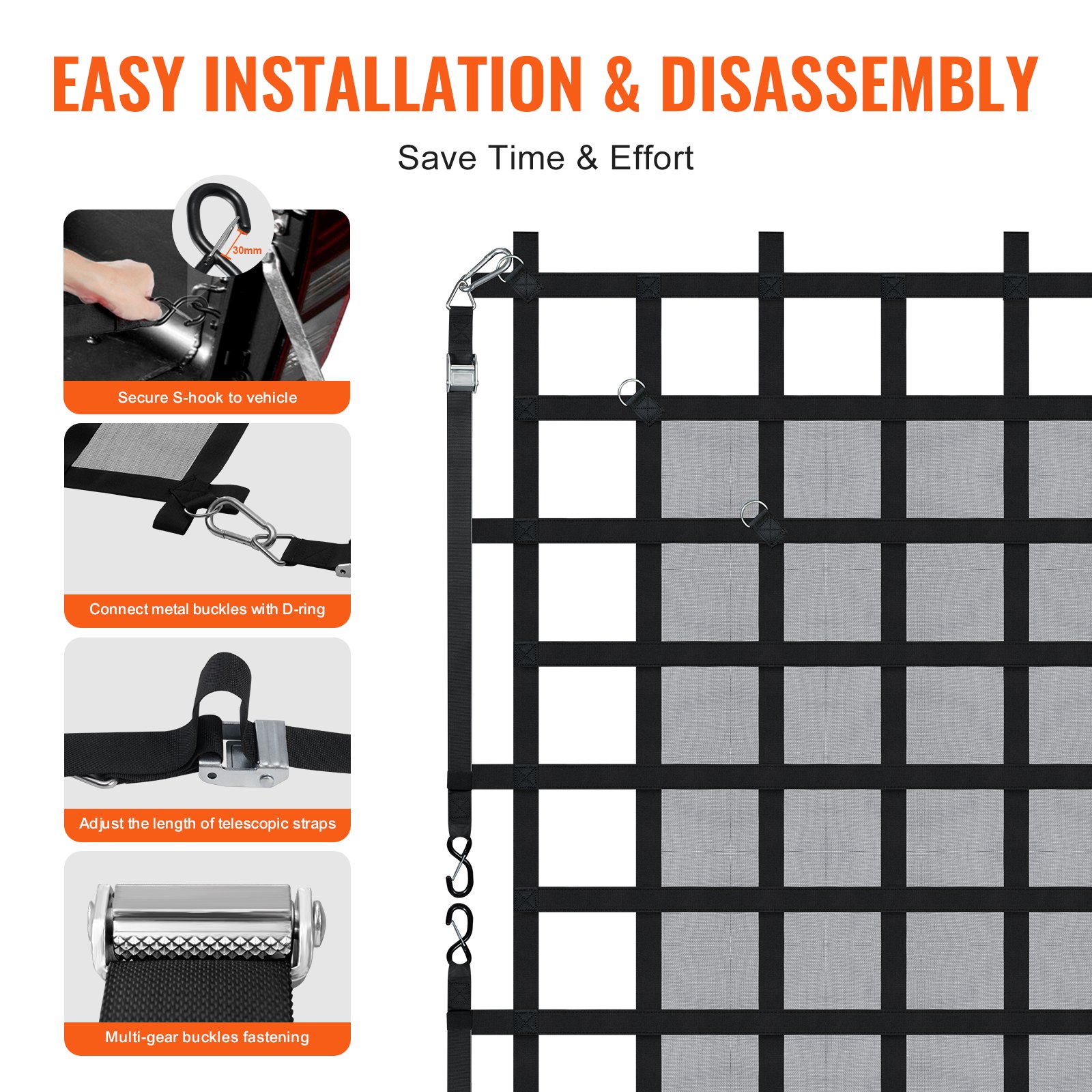 EASY INSTALLATION & DISASSEMBLY

Save Time & Effort

30mm

Secure S-hook to vehicle

Connect metal buckles with D-ring

Adjust the length of telescopic straps

Multi-gear buckles fastening