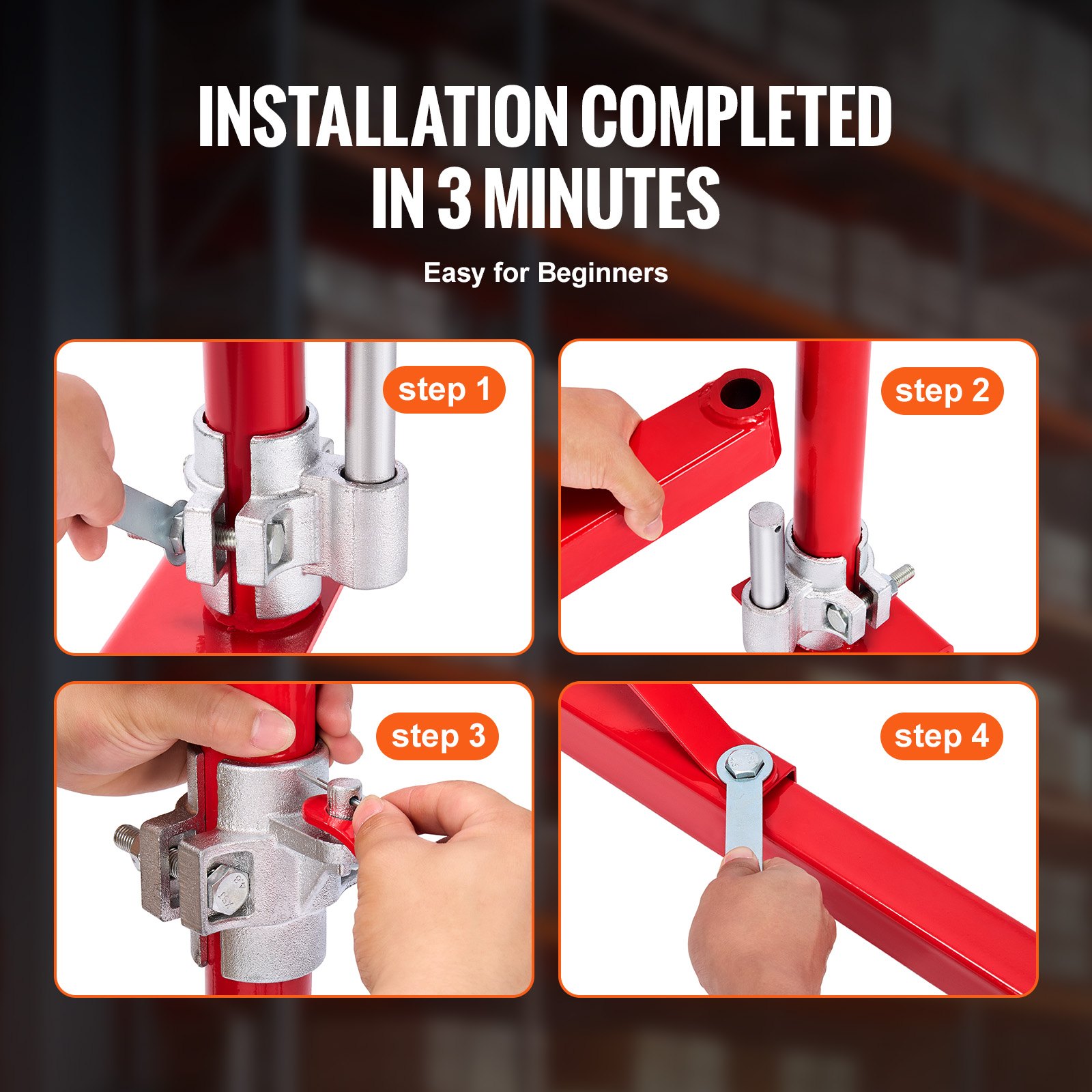 INSTALLATION COMPLETED IN 3 MINUTES

Easy for Beginners

step 1

step 2

step 3

step 4