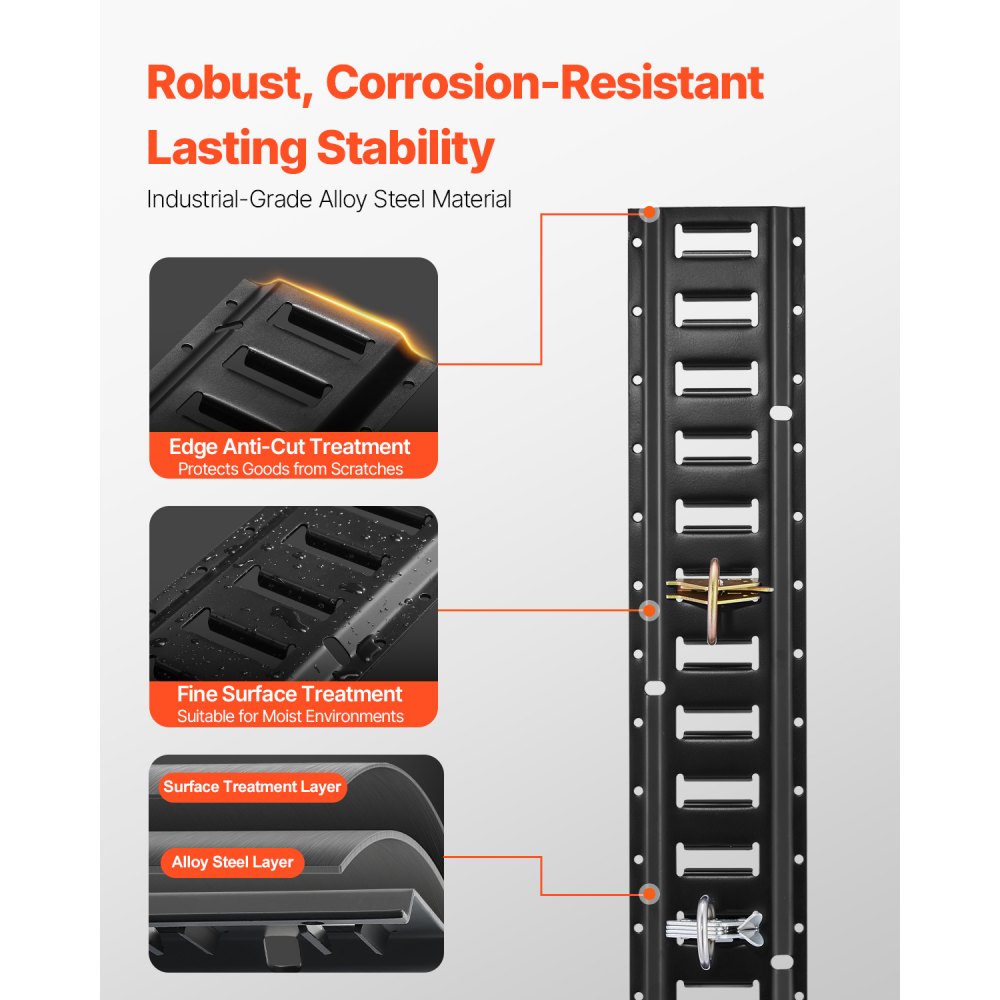 Robust, Corrosion-Resistant Lasting Stability

Industrial-Grade Alloy Steel Material

Edge Anti-Cut Treatment
Protects Goods from Scratches

Fine Surface Treatment
Suitable for Moist Environments

Surface Treatment Layer

Alloy Steel Layer