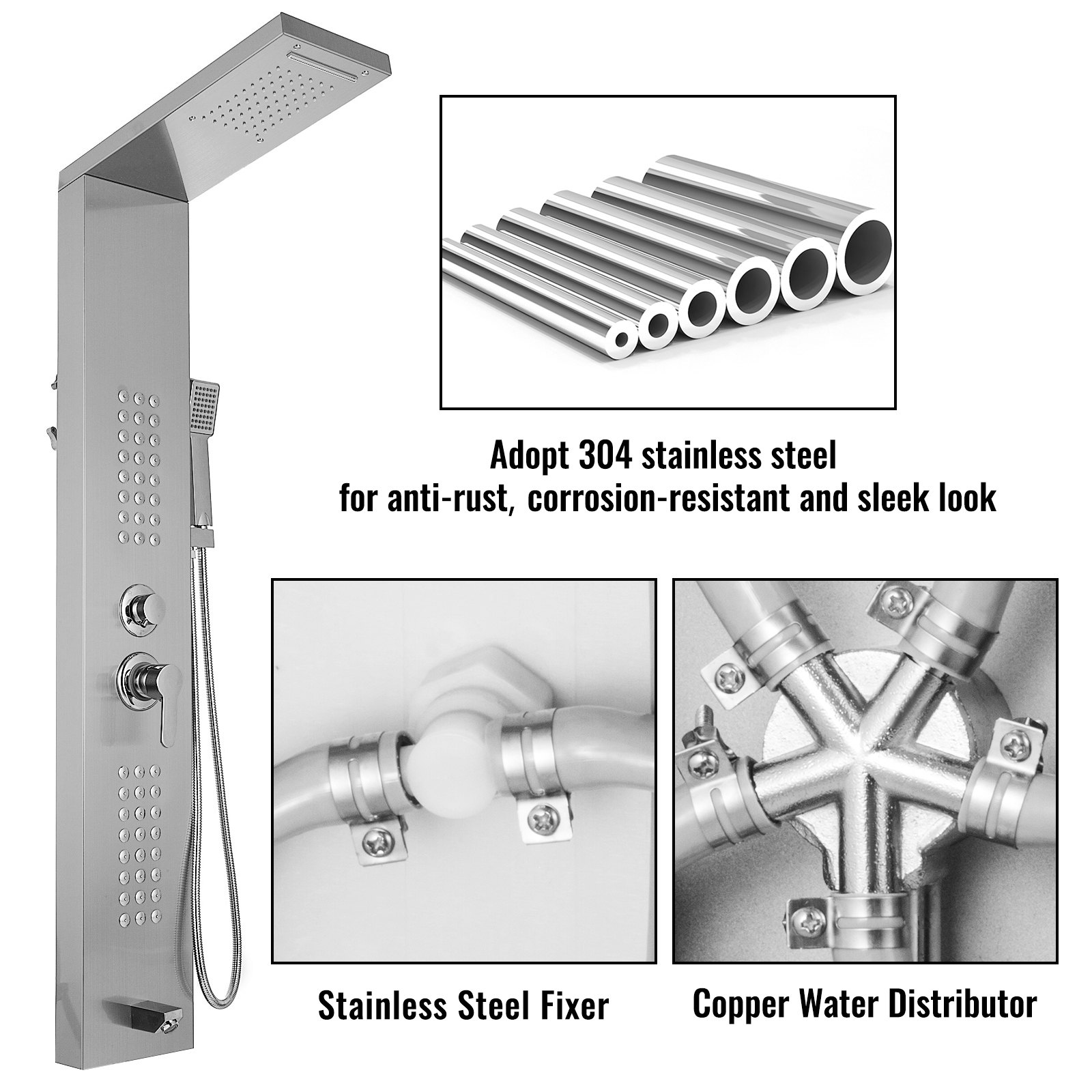 Adopt 304 stainless steel
for anti-rust, corrosion-resistant and sleek look

Stainless Steel Fixer

Copper Water Distributor