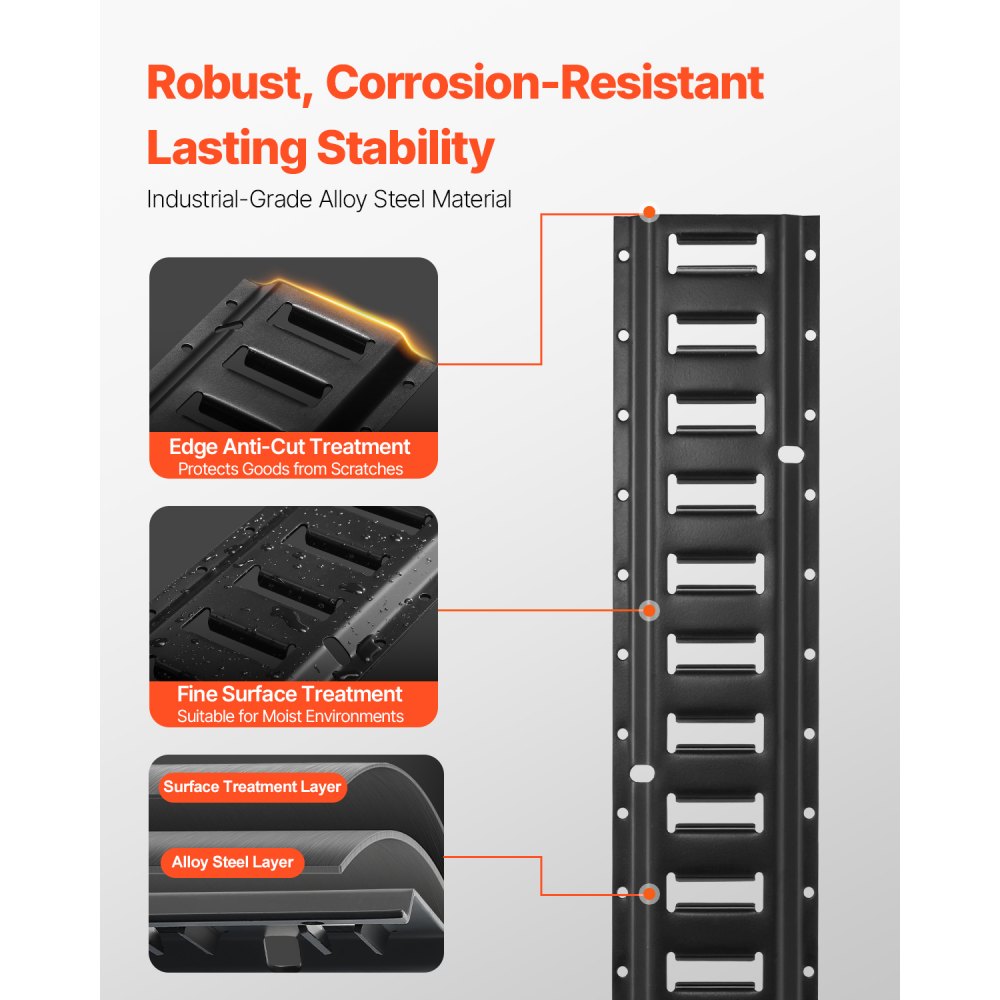 Robust, Corrosion-Resistant Lasting Stability

Industrial-Grade Alloy Steel Material

Edge Anti-Cut Treatment
Protects Goods from Scratches

Fine Surface Treatment
Suitable for Moist Environments

Surface Treatment Layer

Alloy Steel Layer