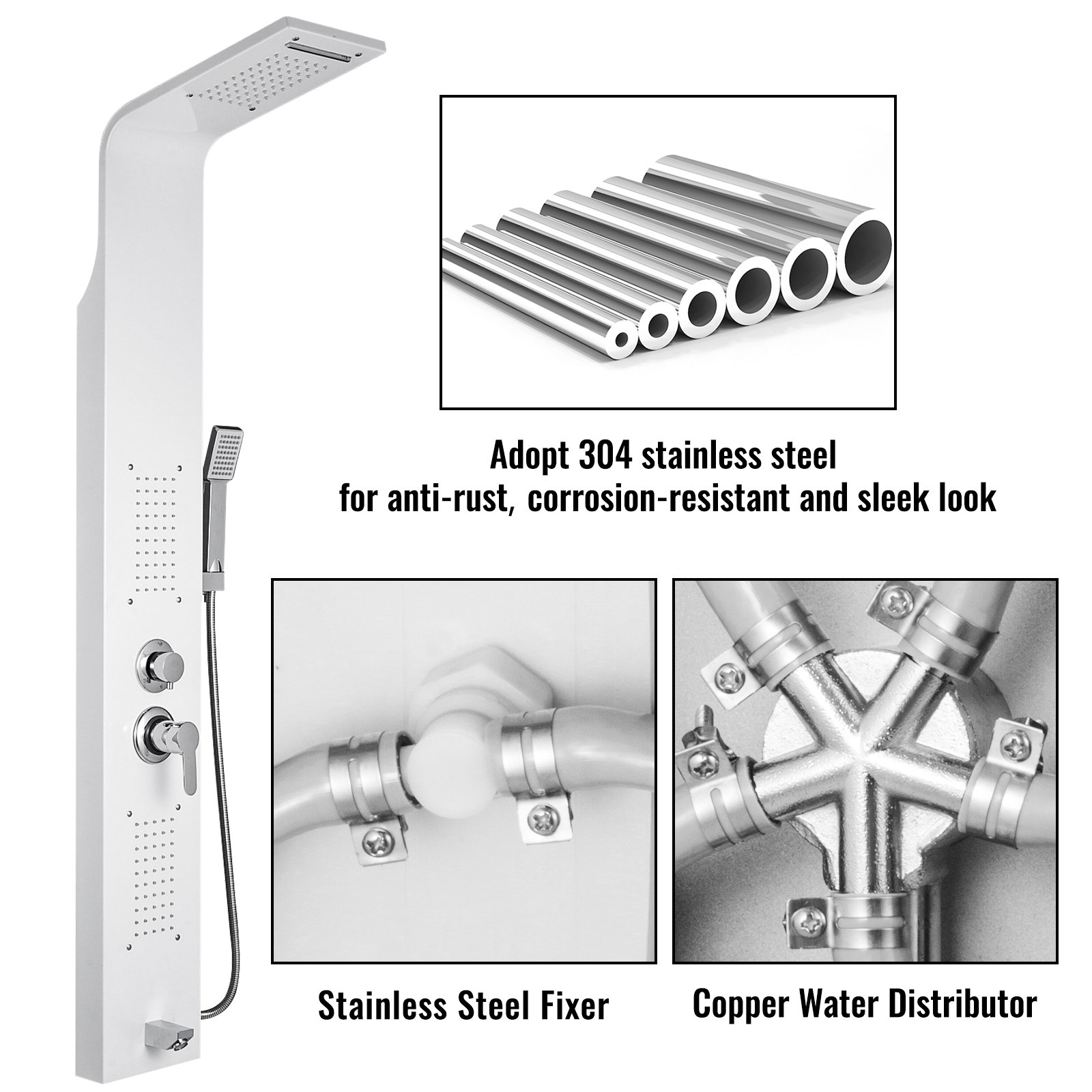 Adopt 304 stainless steel
for anti-rust, corrosion-resistant and sleek look

Stainless Steel Fixer

Copper Water Distributor