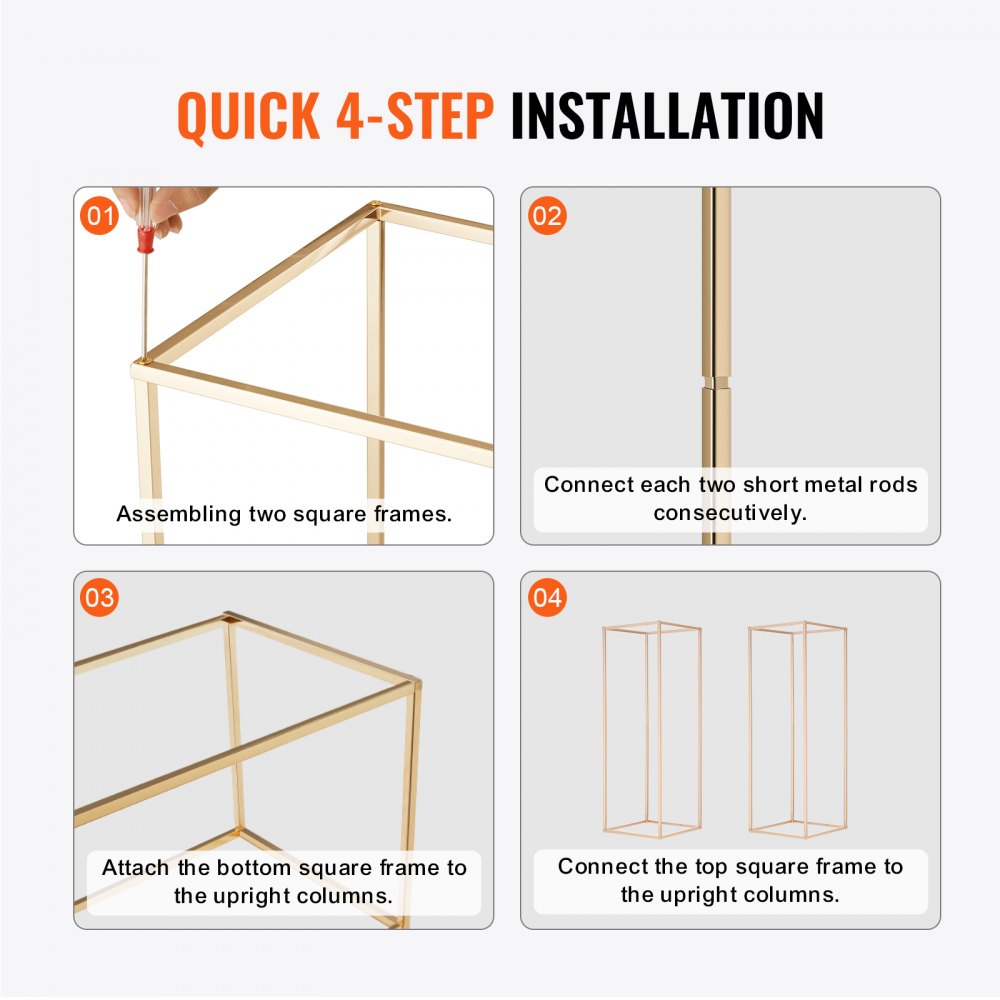 QUICK 4-STEP INSTALLATION

01

Assembling two square frames.

02

Connect each two short metal rods consecutively.

03

Attach the bottom square frame to the upright columns.

04

Connect the top square frame to the upright columns.