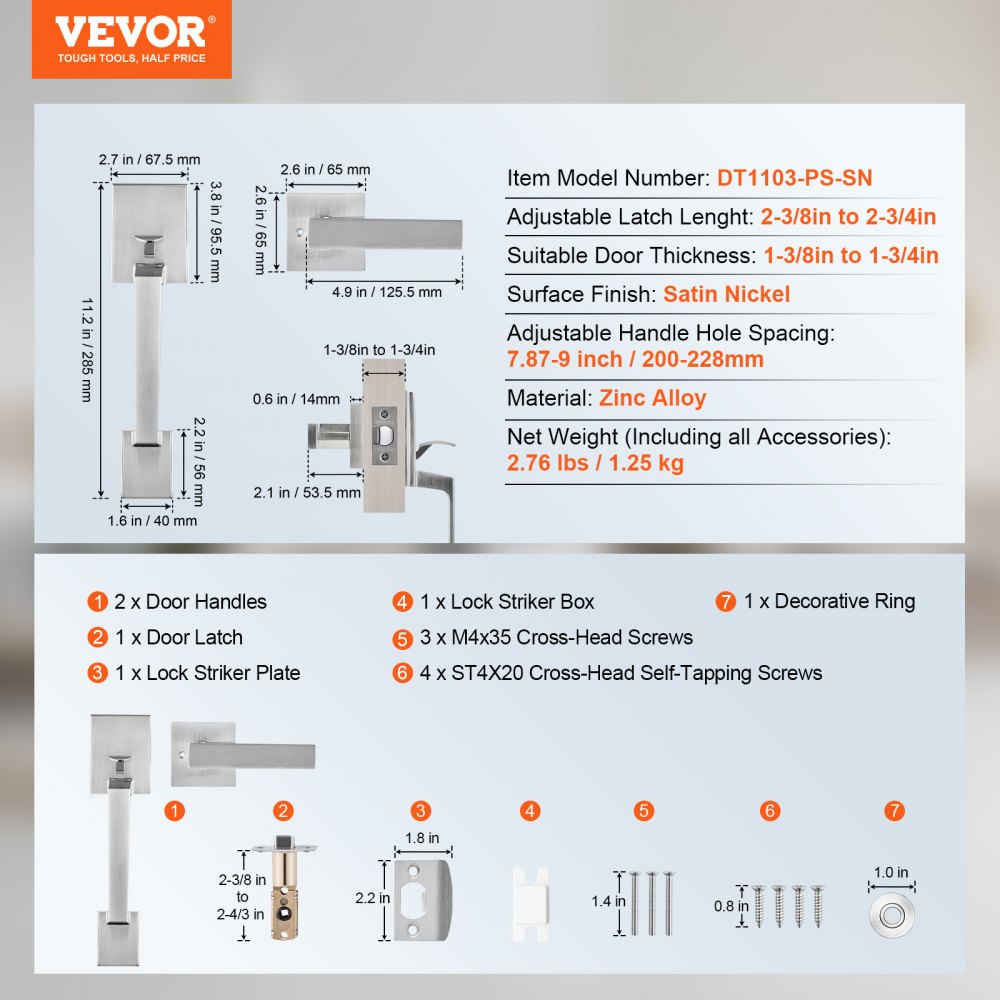 VEVOR®
TOUGH TOOLS, HALF PRICE

2.7 in / 67.5 mm
3.8 in / 95.5 mm
11.2 in / 285 mm
2.2 in / 56 mm
1.6 in / 40 mm
2.6 in / 65 mm
2.6 in / 65 mm
4.9 in / 125.5 mm
1-3/8in to 1-3/4in
0.6 in / 14mm
2.1 in / 53.5 mm

Item Model Number: DT1103-PS-SN
Adjustable Latch Lenght: 2-3/8in to 2-3/4in
Suitable Door Thickness: 1-3/8in to 1-3/4in
Surface Finish: Satin Nickel
Adjustable Handle Hole Spacing: 7.87-9 inch / 200-228mm
Material: Zinc Alloy
Net Weight (Including all Accessories): 2.76 lbs / 1.25 kg

1 2 x Door Handles
2 1 x Door Latch
3 1 x Lock Striker Plate
4 1 x Lock Striker Box
5 3 x M4x35 Cross-Head Screws
6 4 x ST4X20 Cross-Head Self-Tapping Screws
7 1 x Decorative Ring

1
2
2-3/8 in to 2-4/3 in
3
1.8 in
2.2 in
4
5
1.4 in
6
0.8 in
7
1.0 in