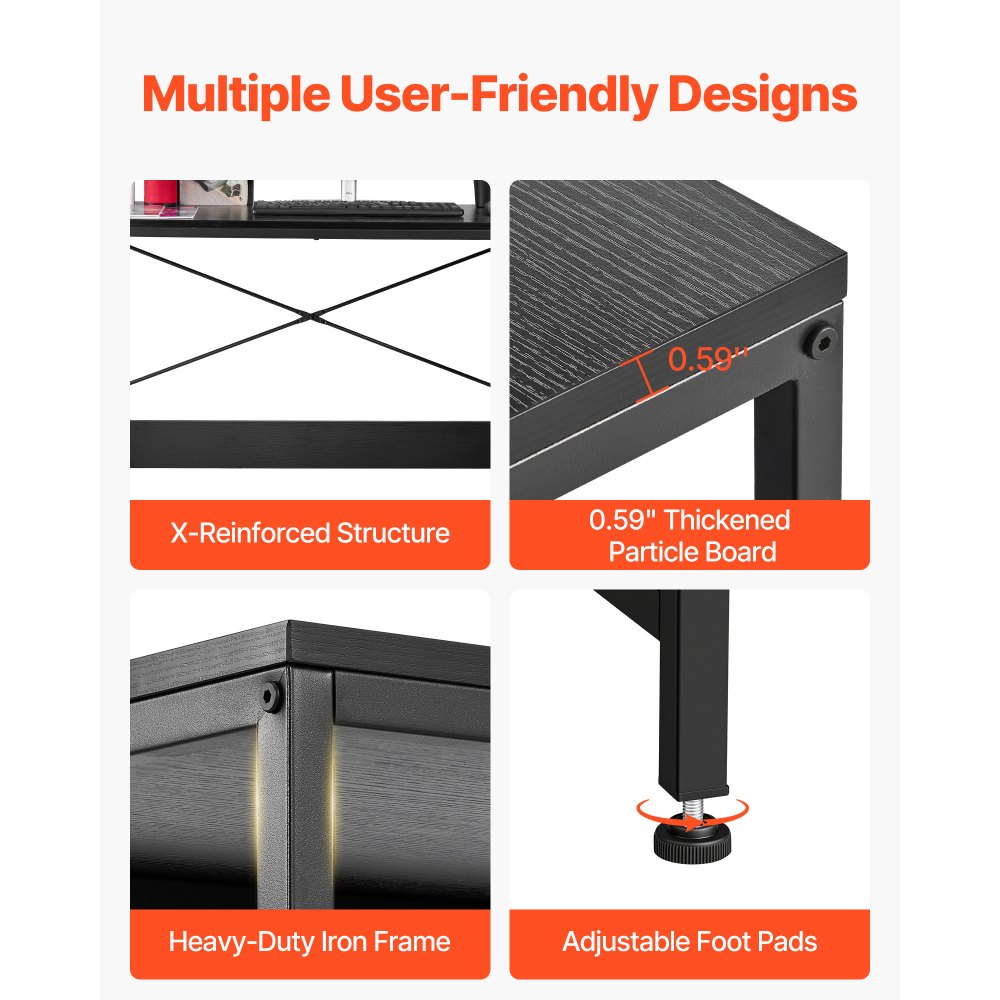 Multiple User-Friendly Designs

X-Reinforced Structure

0.59"

0.59" Thickened Particle Board

Heavy-Duty Iron Frame

Adjustable Foot Pads