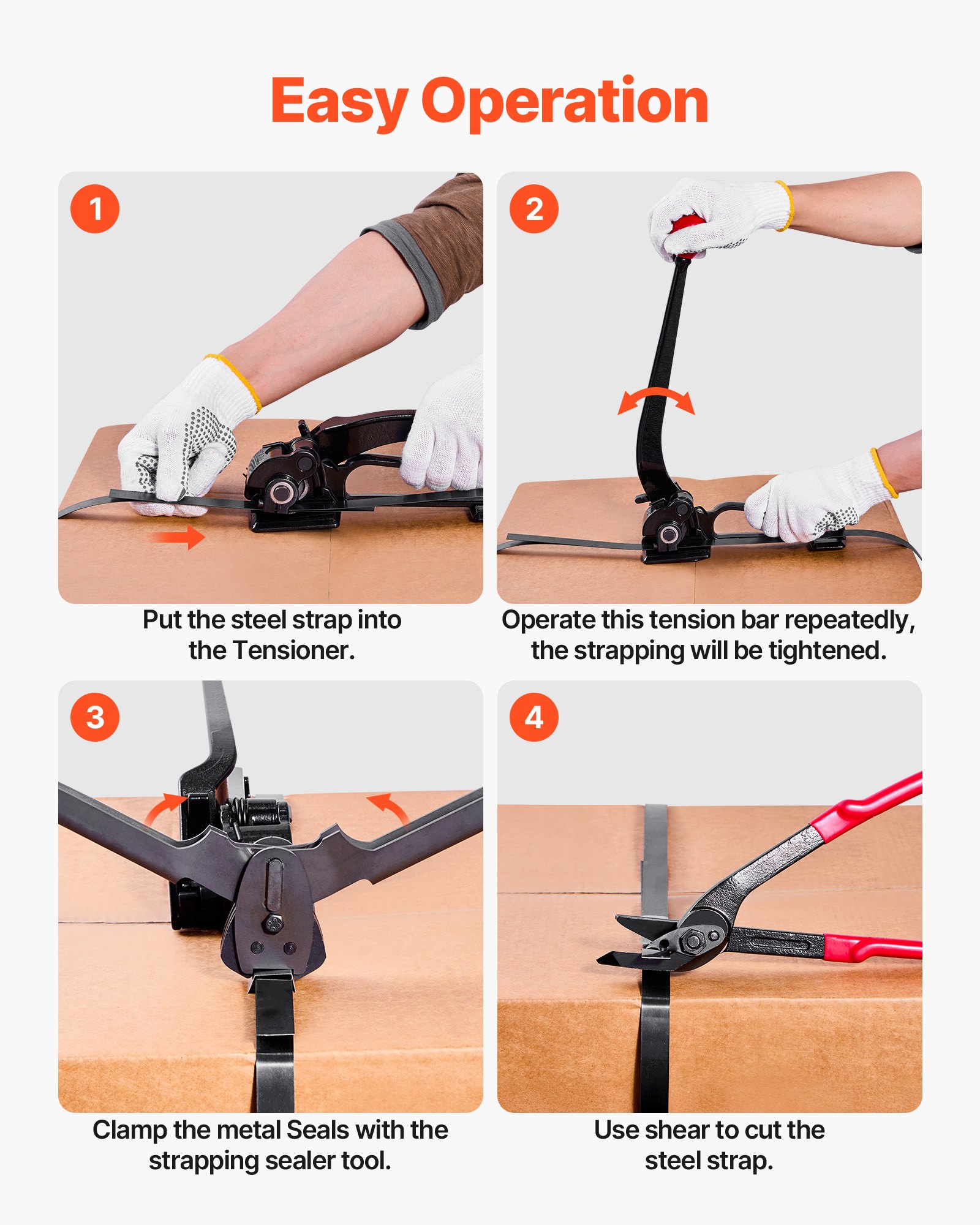 Easy Operation

1

Put the steel strap into the Tensioner.

2

Operate this tension bar repeatedly, the strapping will be tightened.

3

Clamp the metal Seals with the strapping sealer tool.

4

Use shear to cut the steel strap.