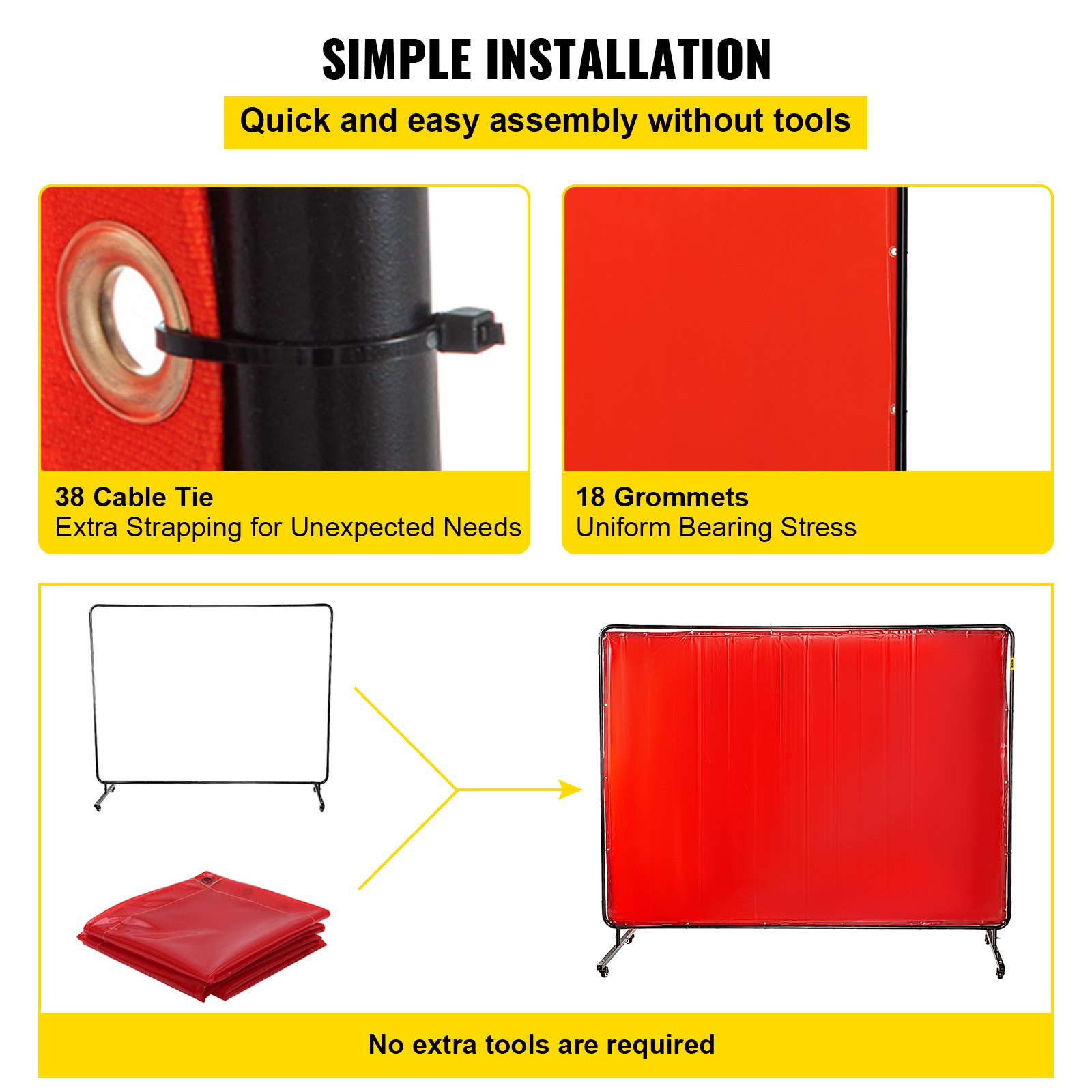 SIMPLE INSTALLATION

Quick and easy assembly without tools

38 Cable Tie
Extra Strapping for Unexpected Needs

18 Grommets
Uniform Bearing Stress

No extra tools are required