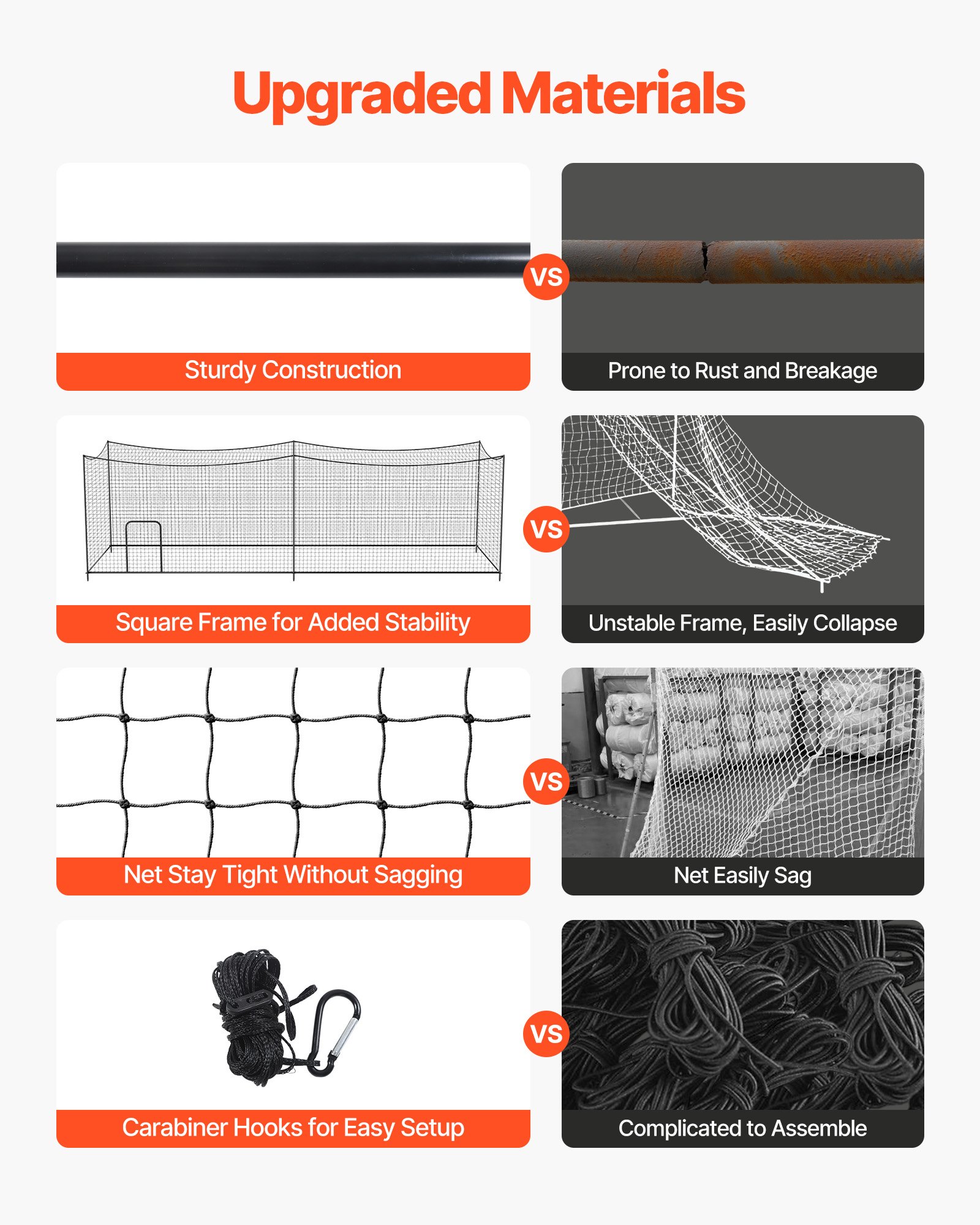 Upgraded Materials

Sturdy Construction

VS

Prone to Rust and Breakage

Square Frame for Added Stability

VS

Unstable Frame, Easily Collapse

Net Stay Tight Without Sagging

VS

Net Easily Sag

Carabiner Hooks for Easy Setup

VS

Complicated to Assemble