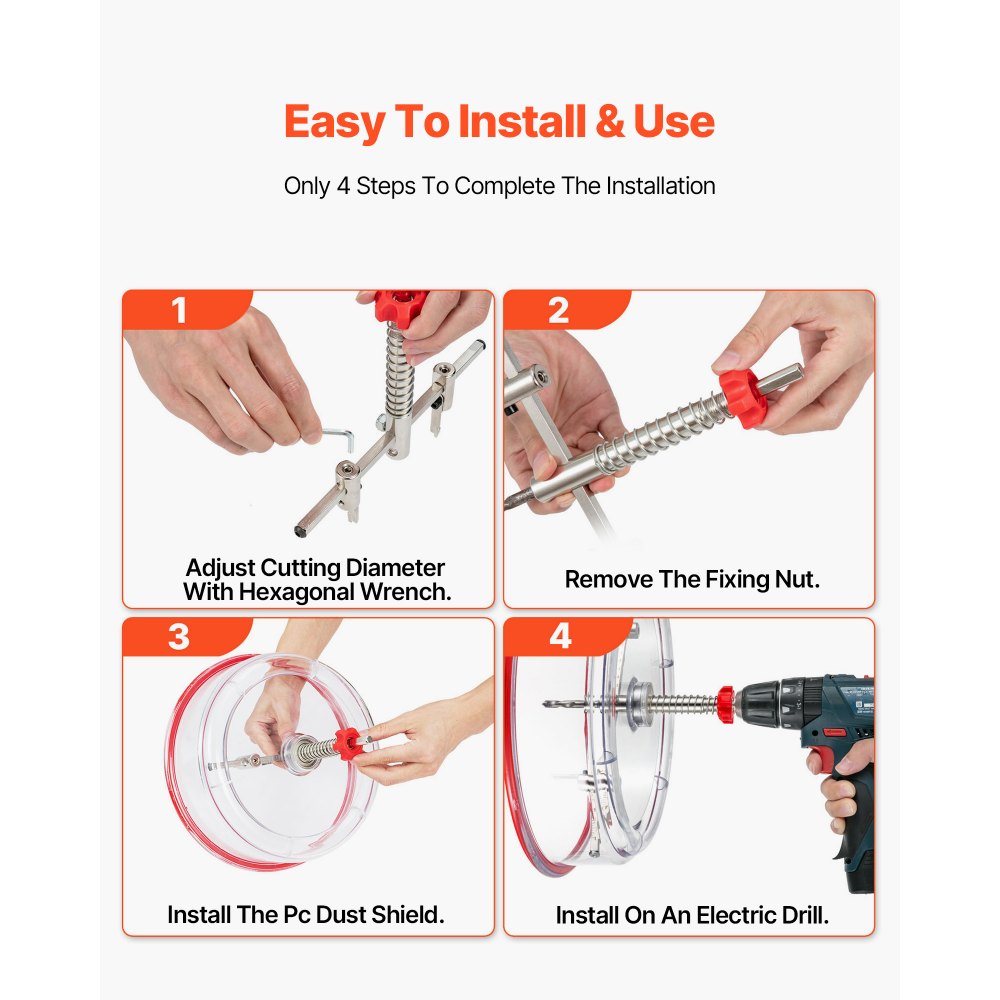 Easy To Install & Use

Only 4 Steps To Complete The Installation

1

Adjust Cutting Diameter With Hexagonal Wrench.

2

Remove The Fixing Nut.

3

Install The Pc Dust Shield.

4

Install On An Electric Drill.