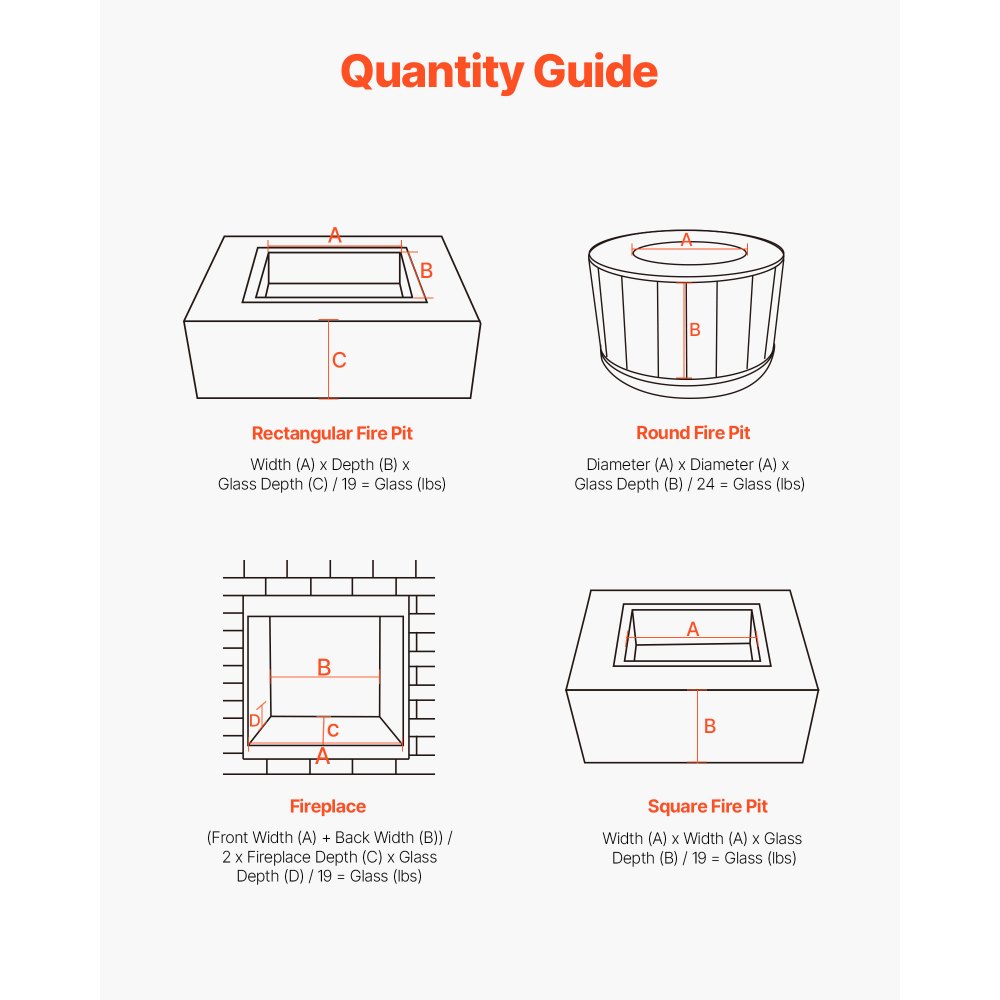 Quantity Guide

A
B
C

Rectangular Fire Pit

Width (A) x Depth (B) x Glass Depth (C) / 19 = Glass (lbs)

A
B

Round Fire Pit

Diameter (A) x Diameter (A) x Glass Depth (B) / 24 = Glass (lbs)

B
D
C
A

Fireplace

(Front Width (A) + Back Width (B)) / 2 x Fireplace Depth (C) x Glass Depth (D) / 19 = Glass (lbs)

A
B

Square Fire Pit

Width (A) x Width (A) x Glass Depth (B) / 19 = Glass (lbs)