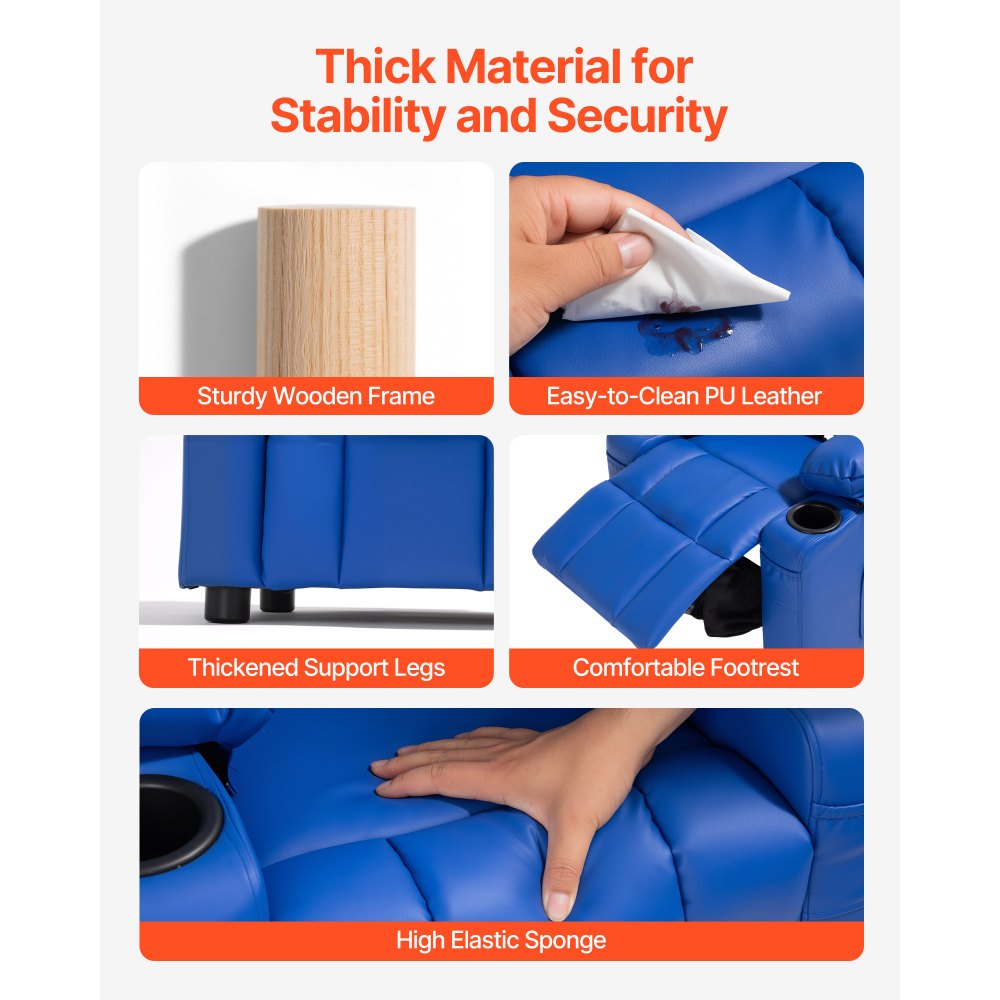 Thick Material for Stability and Security

Sturdy Wooden Frame

Easy-to-Clean PU Leather

Thickened Support Legs

Comfortable Footrest

High Elastic Sponge