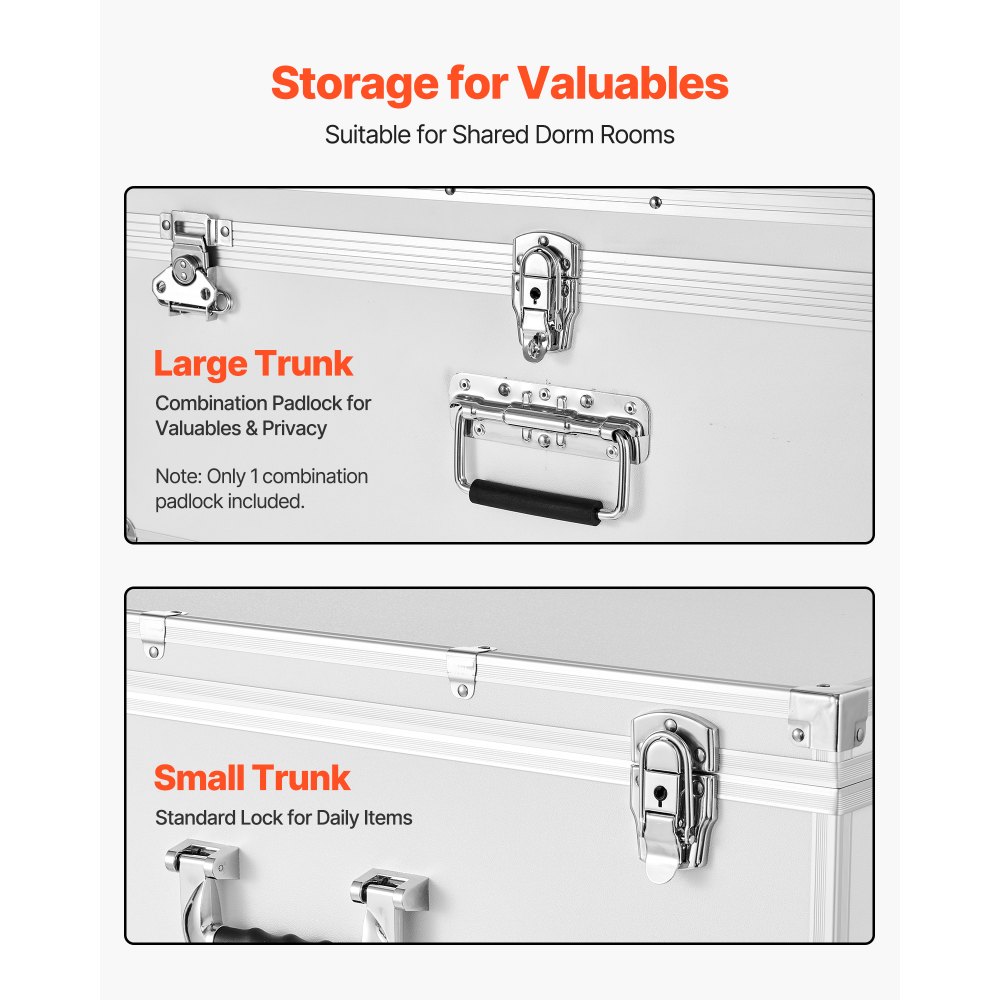 Storage for Valuables

Suitable for Shared Dorm Rooms

Large Trunk

Combination Padlock for Valuables & Privacy

Note: Only 1 combination padlock included.

Small Trunk

Standard Lock for Daily Items