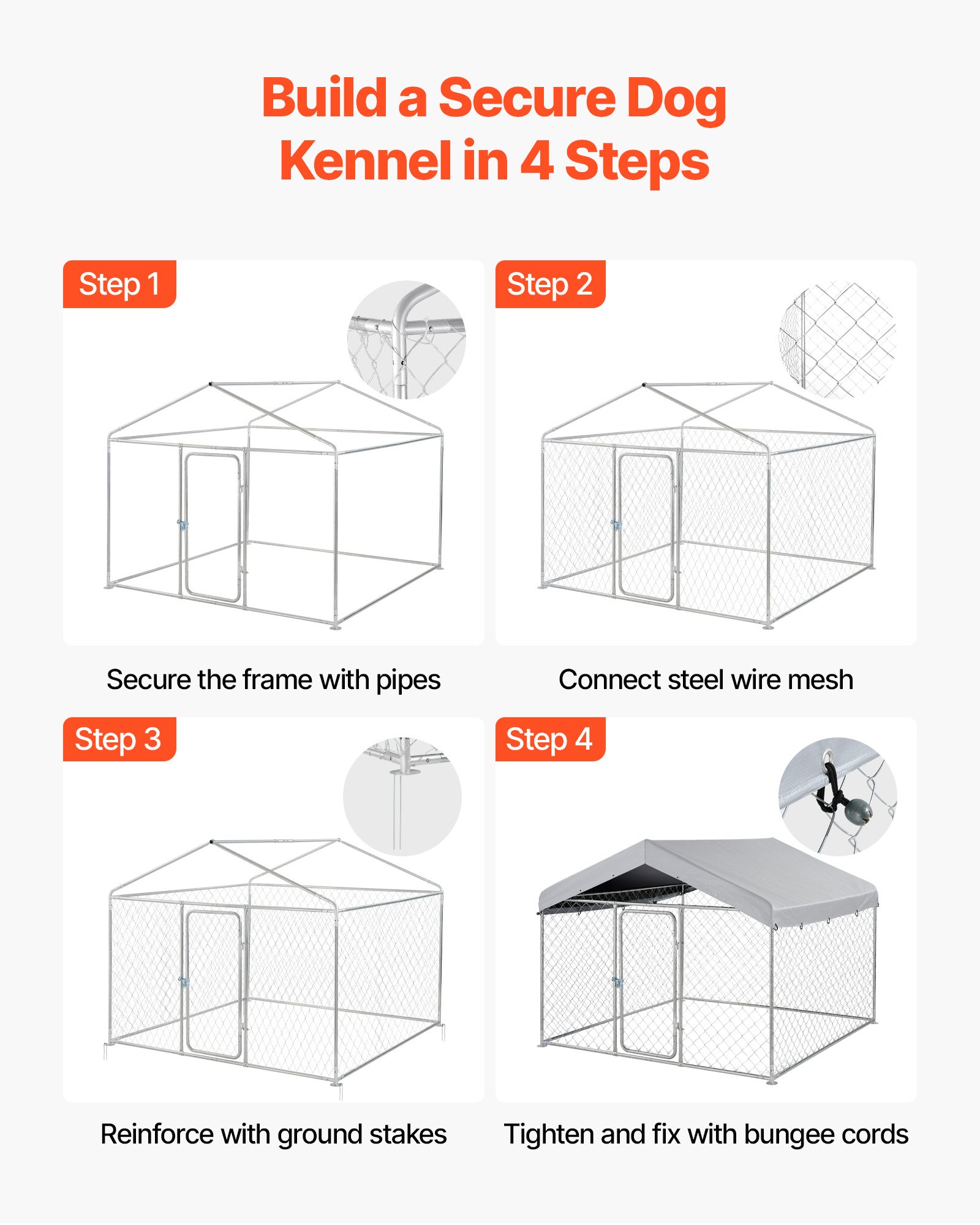 Build a Secure Dog Kennel in 4 Steps

Step 1

Secure the frame with pipes

Step 2

Connect steel wire mesh

Step 3

Reinforce with ground stakes

Step 4

Tighten and fix with bungee cords