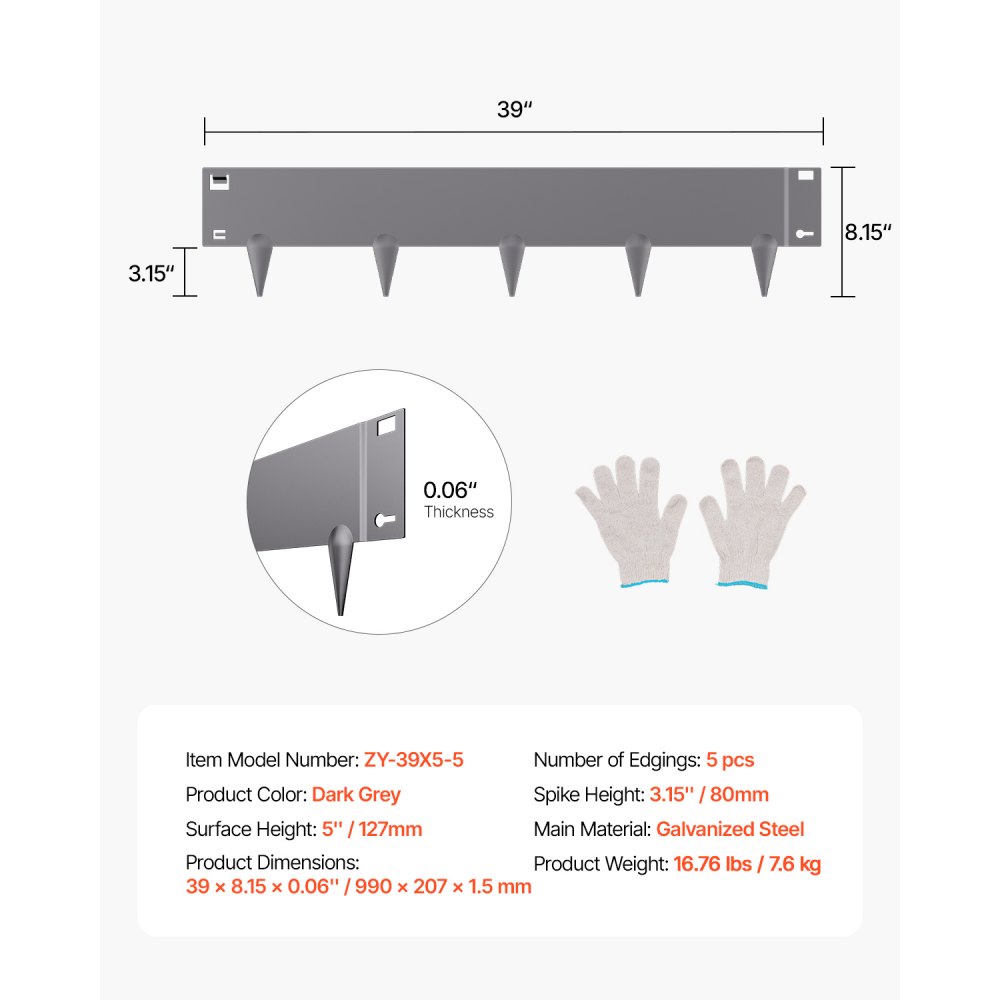 39″

3.15″

8.15″

0.06″
Thickness

Item Model Number: ZY-39X5-5

Product Color: Dark Grey

Surface Height: 5'' / 127mm

Product Dimensions:
39 × 8.15 × 0.06'' / 990 × 207 × 1.5 mm

Number of Edgings: 5 pcs

Spike Height: 3.15'' / 80mm

Main Material: Galvanized Steel

Product Weight: 16.76 lbs / 7.6 kg