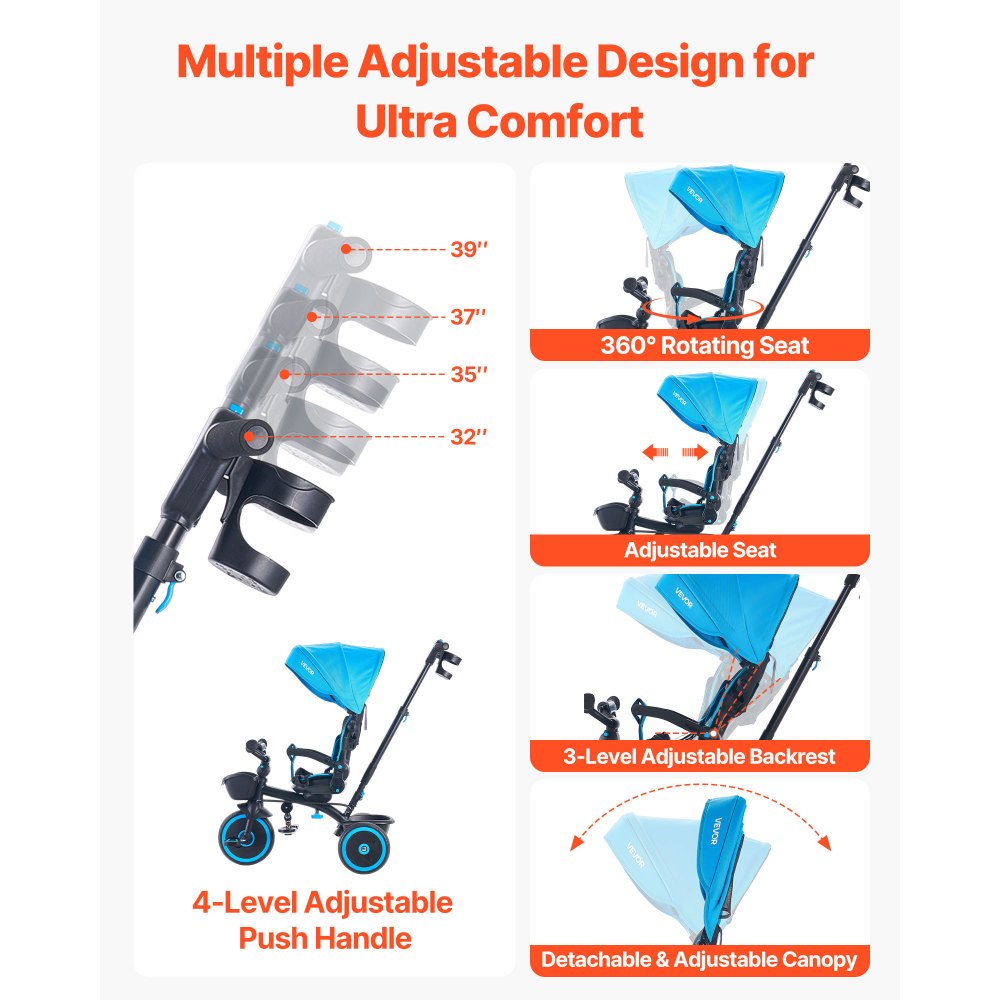 Multiple Adjustable Design for Ultra Comfort

39''

37''

35''

32''

VEVOR

4-Level Adjustable Push Handle

VEVOR

360° Rotating Seat

VEVOR

Adjustable Seat

VEVOR

VEVOR

3-Level Adjustable Backrest

VEVOR

VEVOR

Detachable & Adjustable Canopy