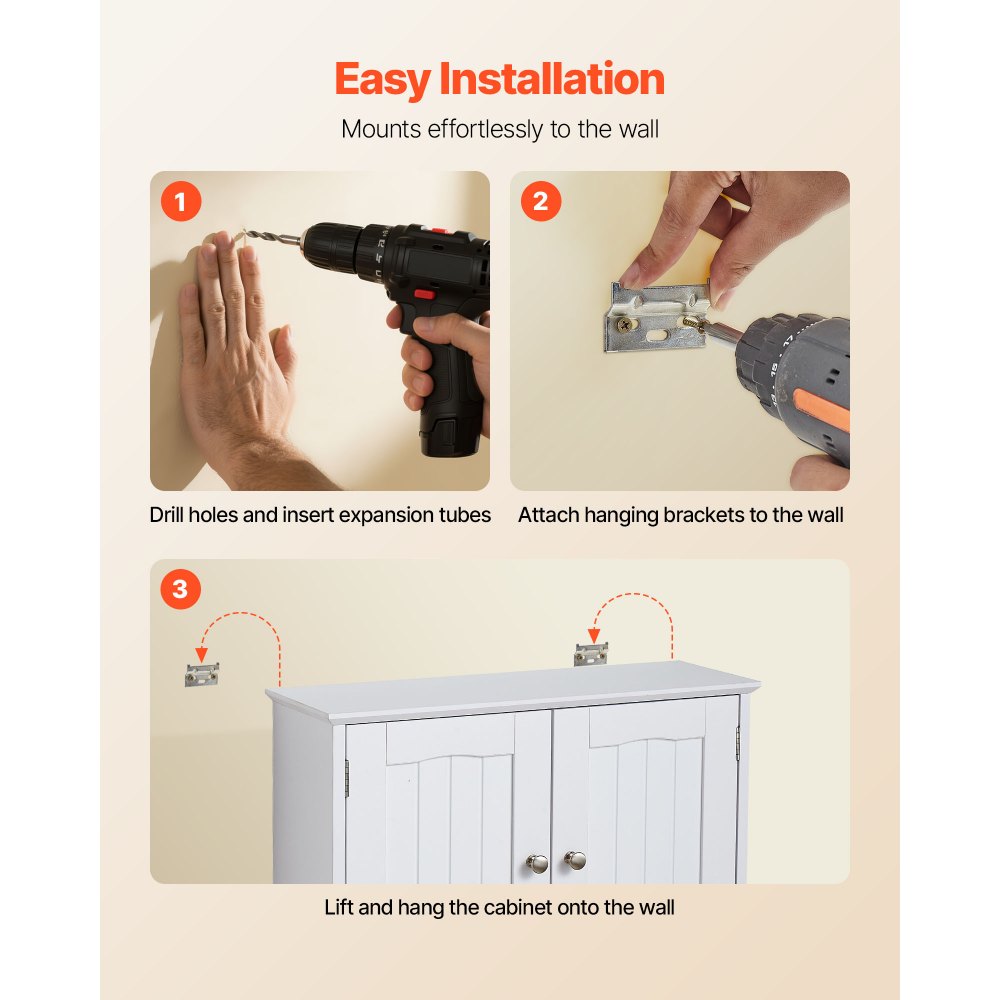 Easy Installation

Mounts effortlessly to the wall

1

Drill holes and insert expansion tubes

2

Attach hanging brackets to the wall

3

Lift and hang the cabinet onto the wall