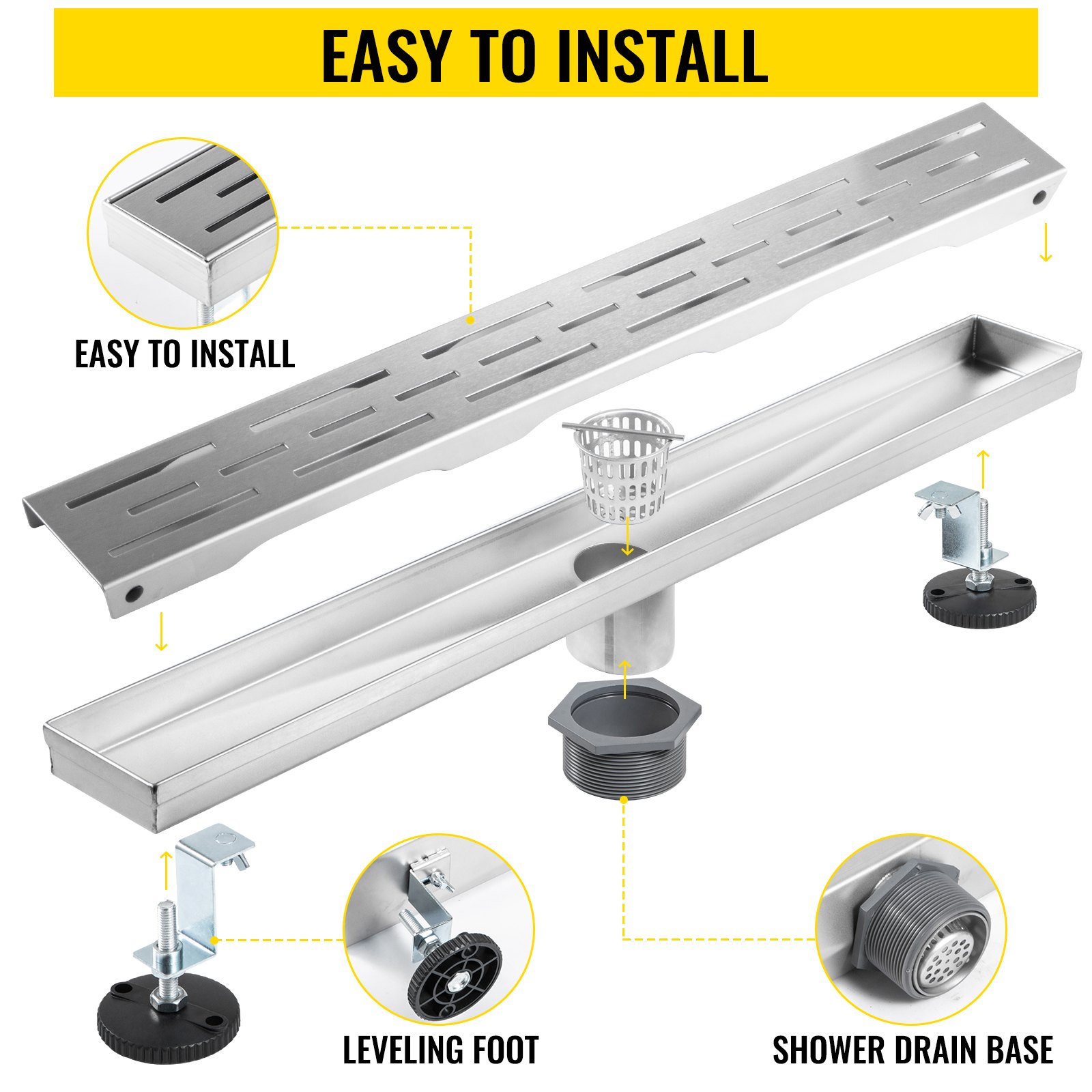 EASY TO INSTALL

EASY TO INSTALL

LEVELING FOOT

SHOWER DRAIN BASE