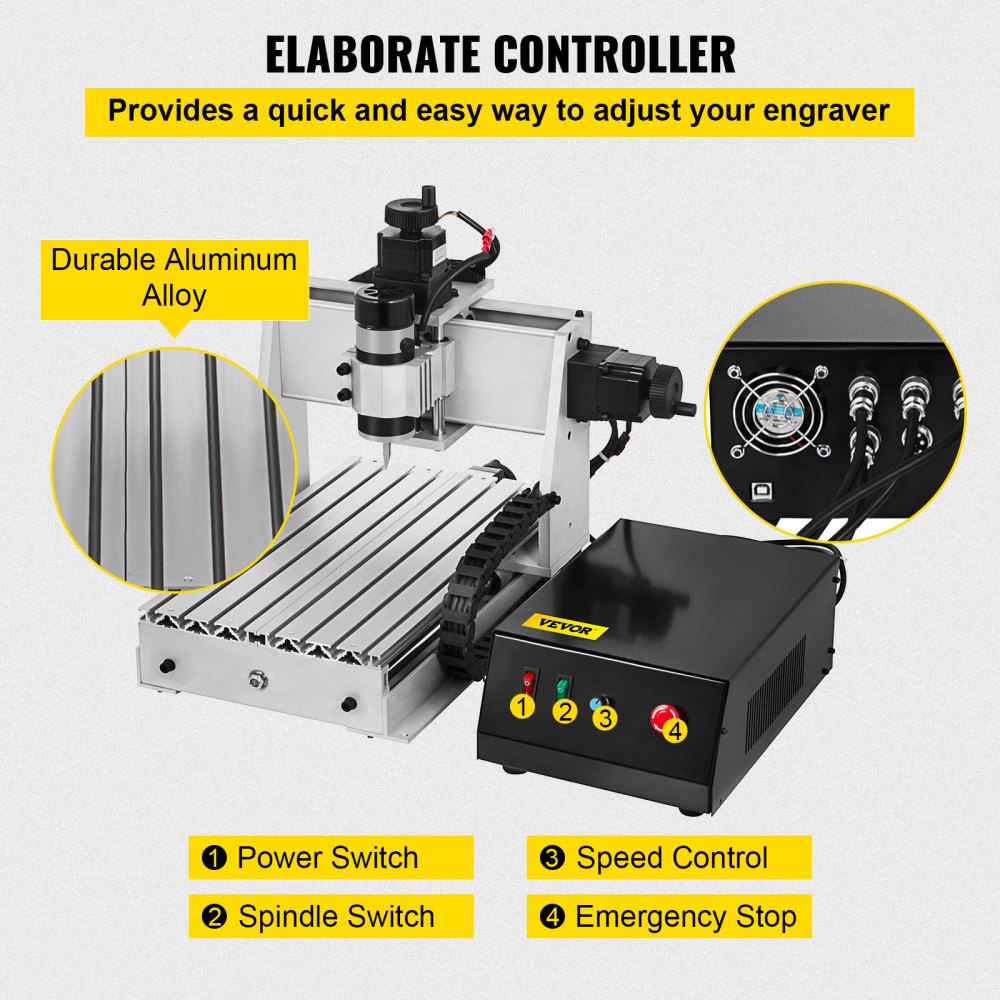 ELABORATE CONTROLLER

Provides a quick and easy way to adjust your engraver

Durable Aluminum Alloy

VEVOR

1 2 3 4

❶ Power Switch

❷ Spindle Switch

❸ Speed Control

❹ Emergency Stop