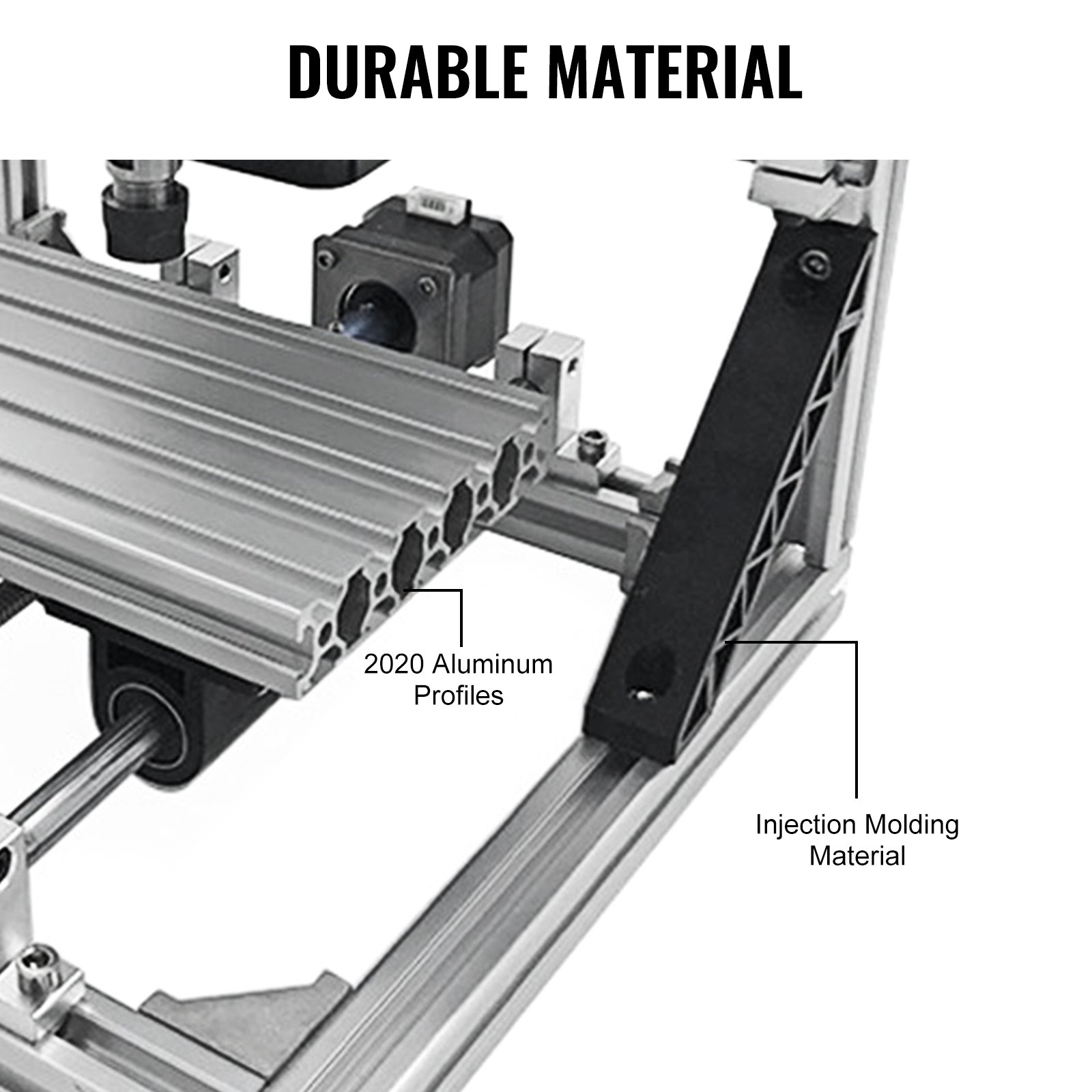 DURABLE MATERIAL

2020 Aluminum Profiles

Injection Molding Material