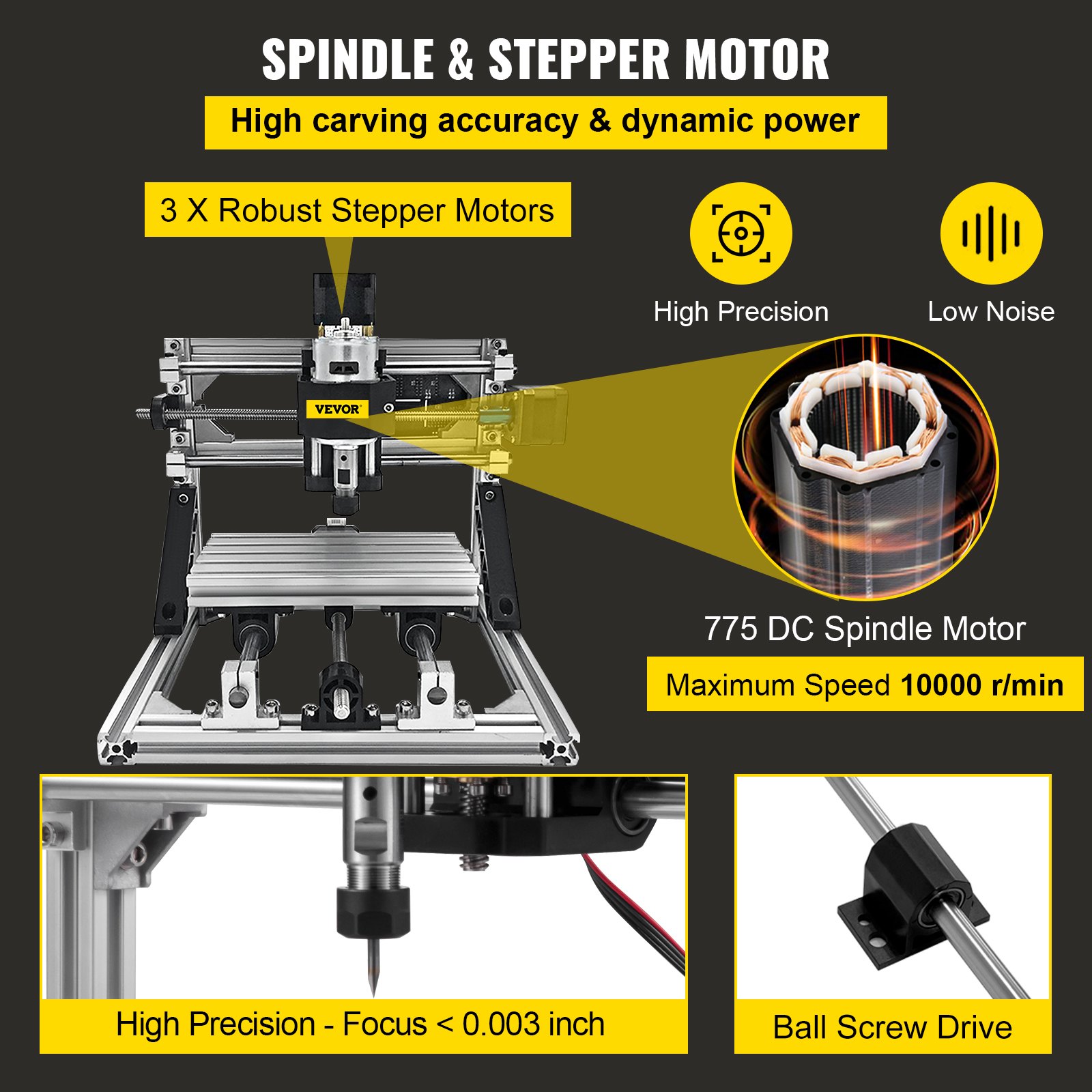 SPINDLE & STEPPER MOTOR

High carving accuracy & dynamic power

3 X Robust Stepper Motors

High Precision

Low Noise

VEVOR

775 DC Spindle Motor

Maximum Speed 10000 r/min

High Precision - Focus < 0.003 inch

Ball Screw Drive