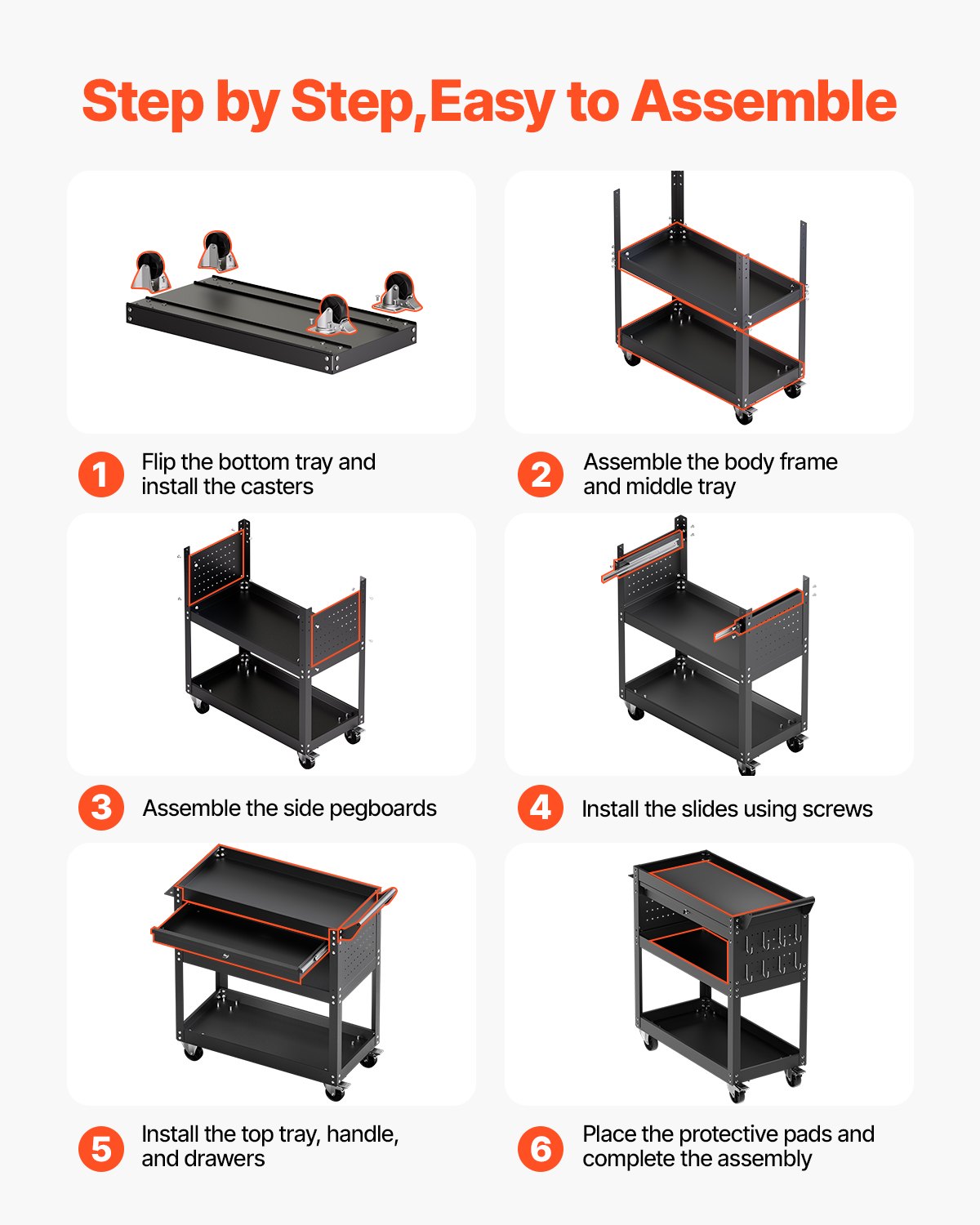 Step by Step,Easy to Assemble

1 Flip the bottom tray and install the casters

2 Assemble the body frame and middle tray

3 Assemble the side pegboards

4 Install the slides using screws

5 Install the top tray, handle, and drawers

6 Place the protective pads and complete the assembly