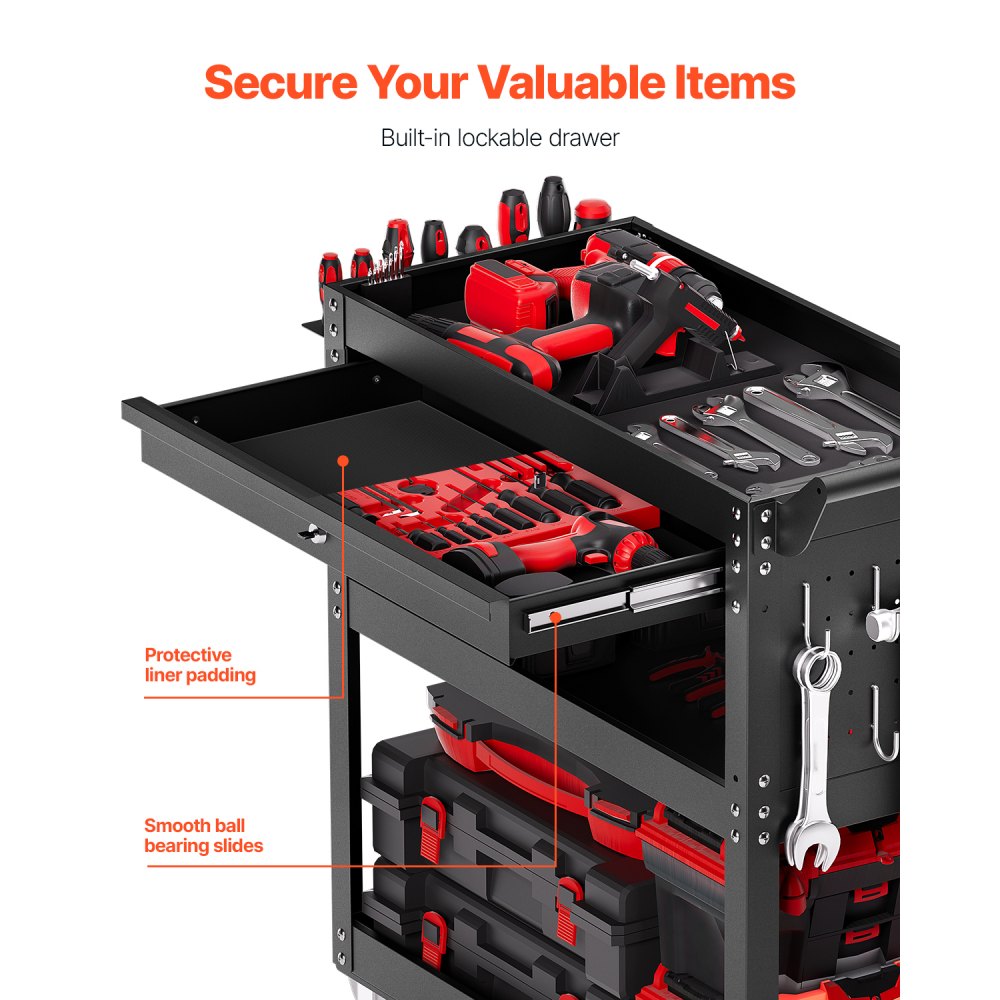 Secure Your Valuable Items

Built-in lockable drawer

Protective liner padding

Smooth ball bearing slides