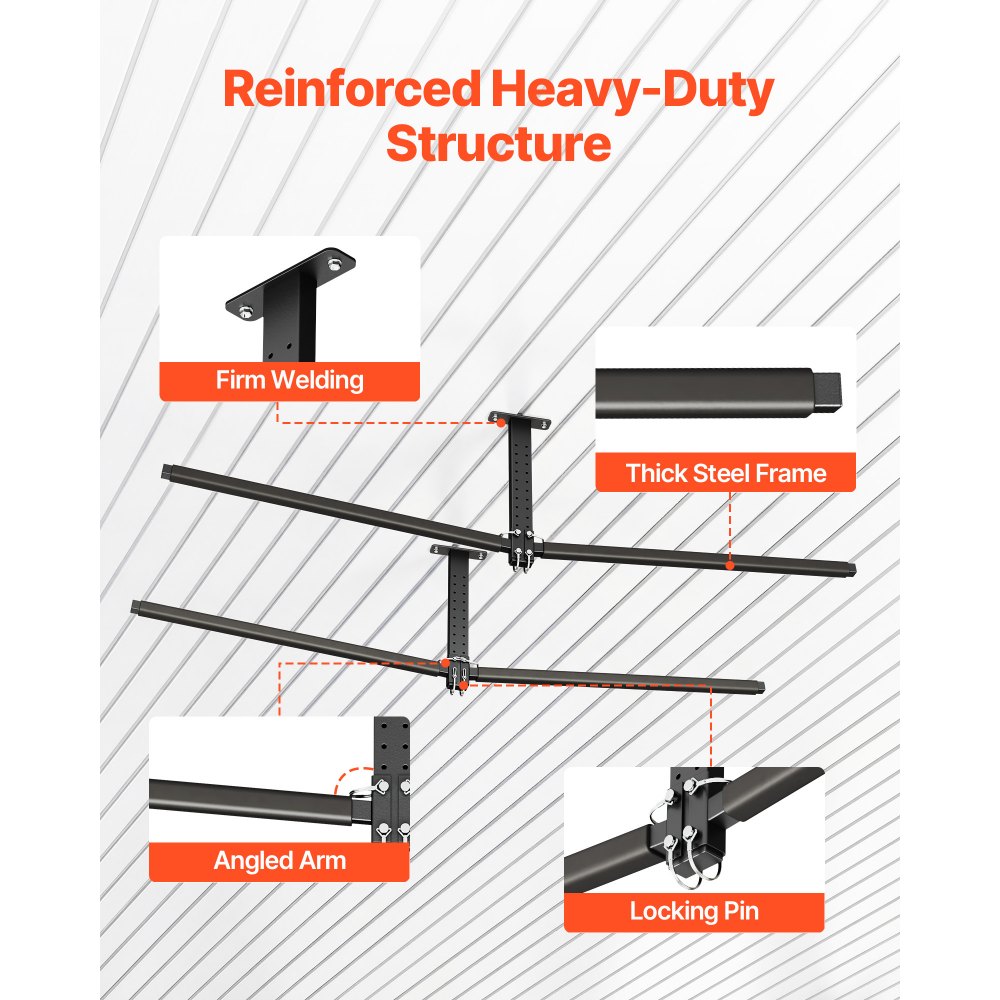 Reinforced Heavy-Duty Structure

Firm Welding

Thick Steel Frame

Angled Arm

Locking Pin