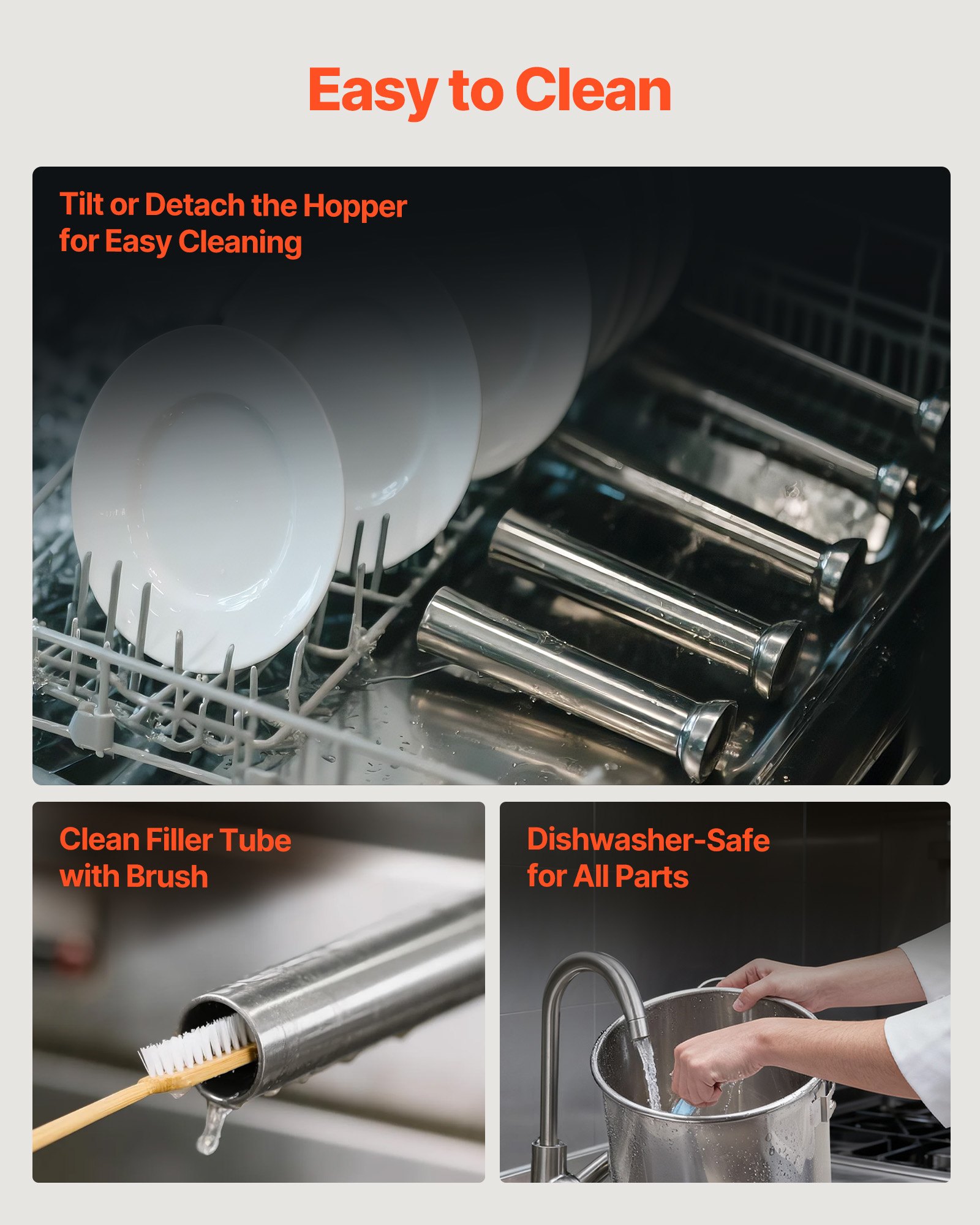 Easy to Clean

Tilt or Detach the Hopper for Easy Cleaning

Clean Filler Tube with Brush

Dishwasher-Safe for All Parts