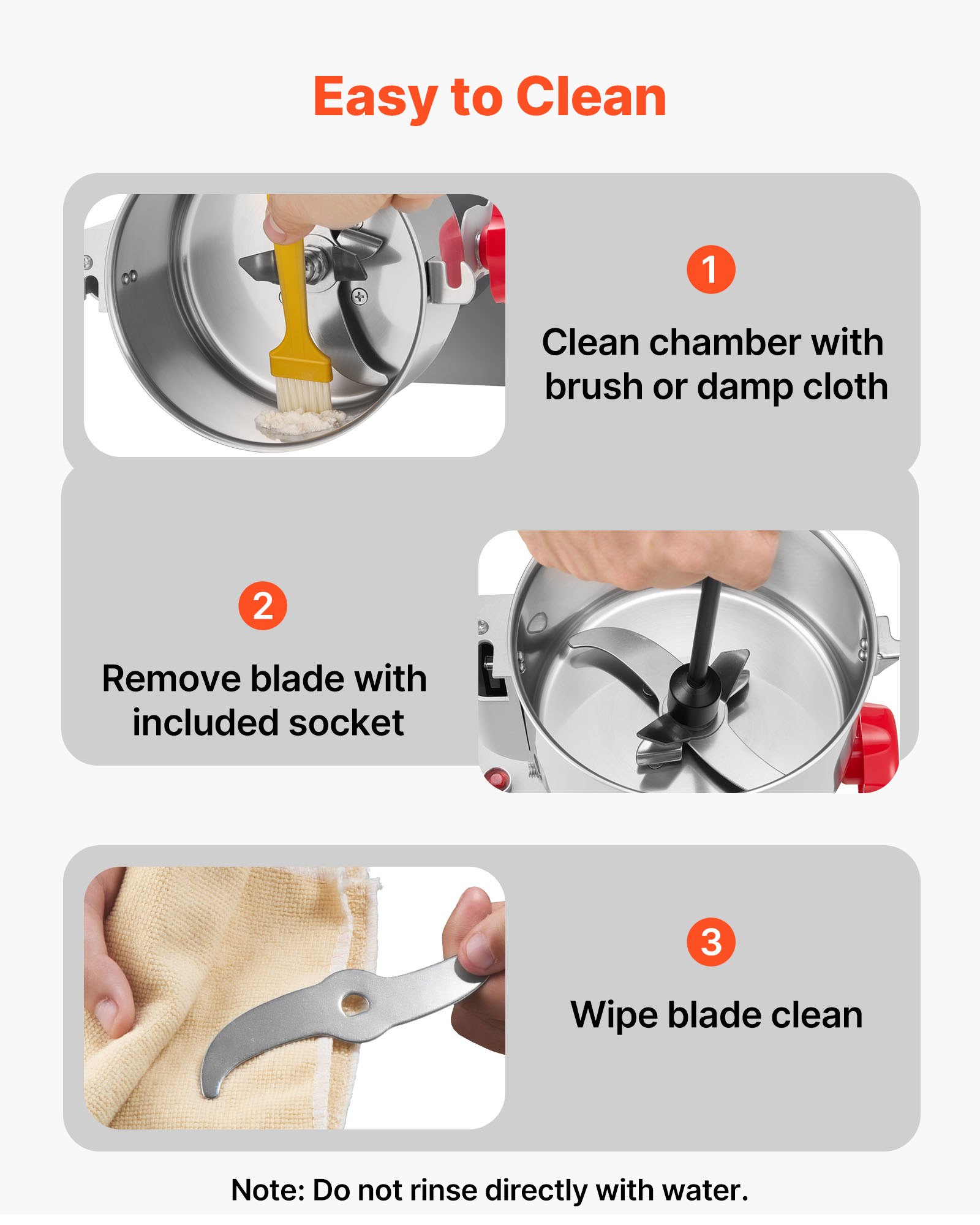 Easy to Clean

1

Clean chamber with brush or damp cloth

2

Remove blade with included socket

3

Wipe blade clean

Note: Do not rinse directly with water.