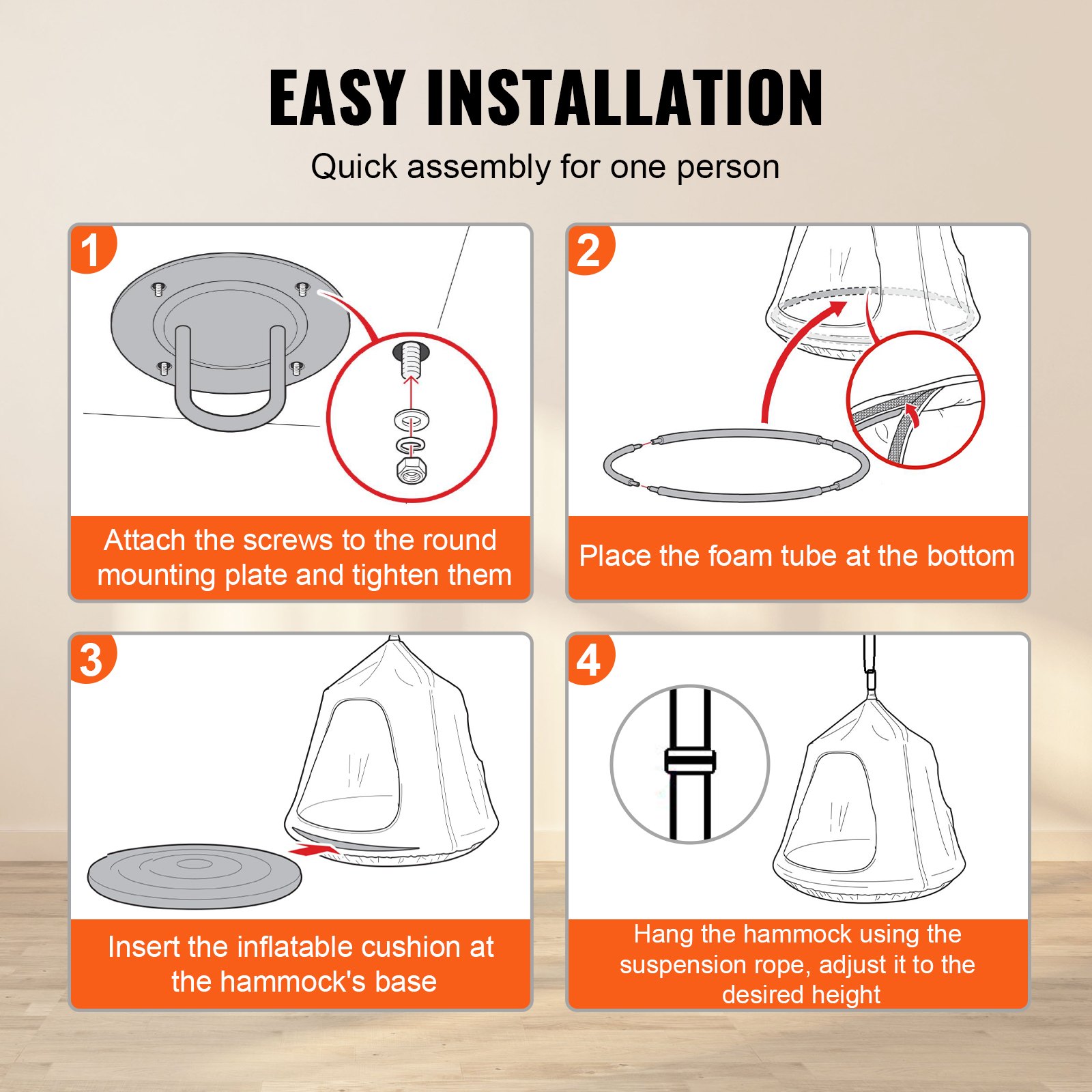 EASY INSTALLATION

Quick assembly for one person

1

Attach the screws to the round mounting plate and tighten them

2

Place the foam tube at the bottom

3

Insert the inflatable cushion at the hammock's base

4

Hang the hammock using the suspension rope, adjust it to the desired height