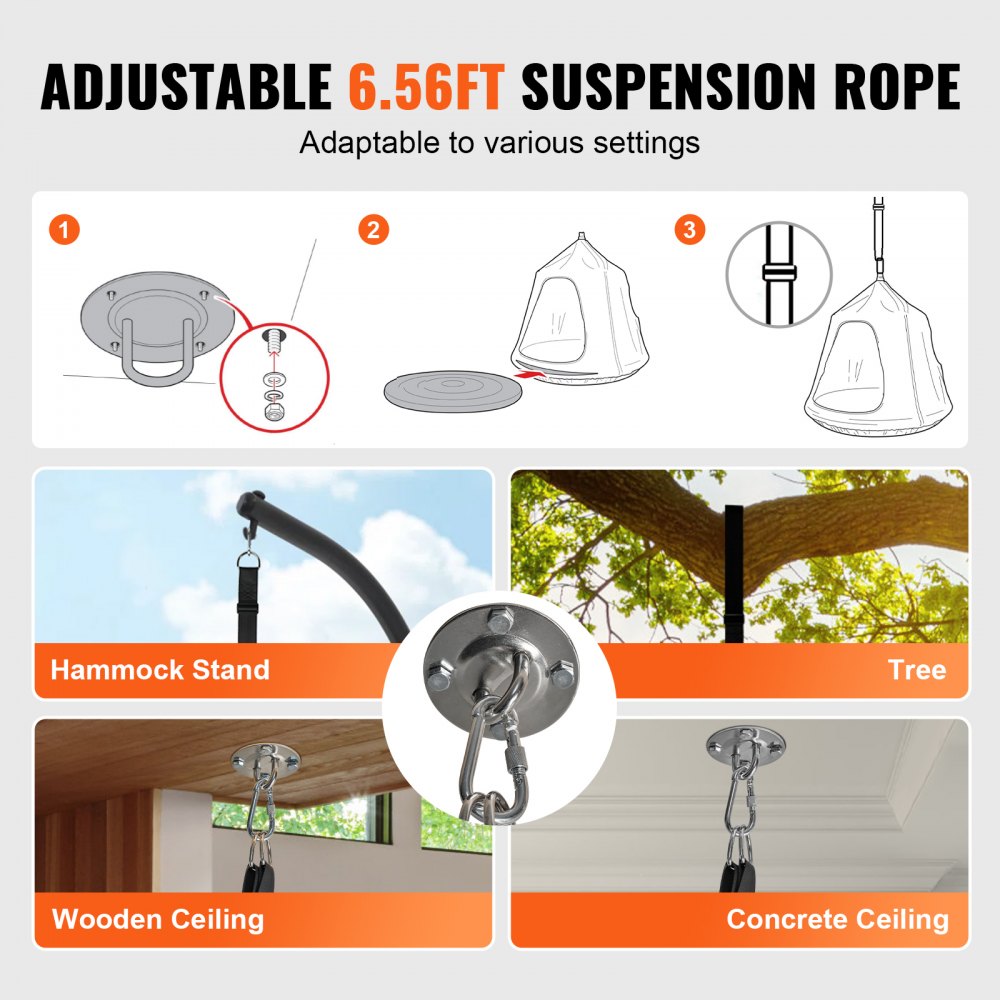 ADJUSTABLE 6.56FT SUSPENSION ROPE

Adaptable to various settings

1

2

3

Hammock Stand

Tree

Wooden Ceiling

Concrete Ceiling