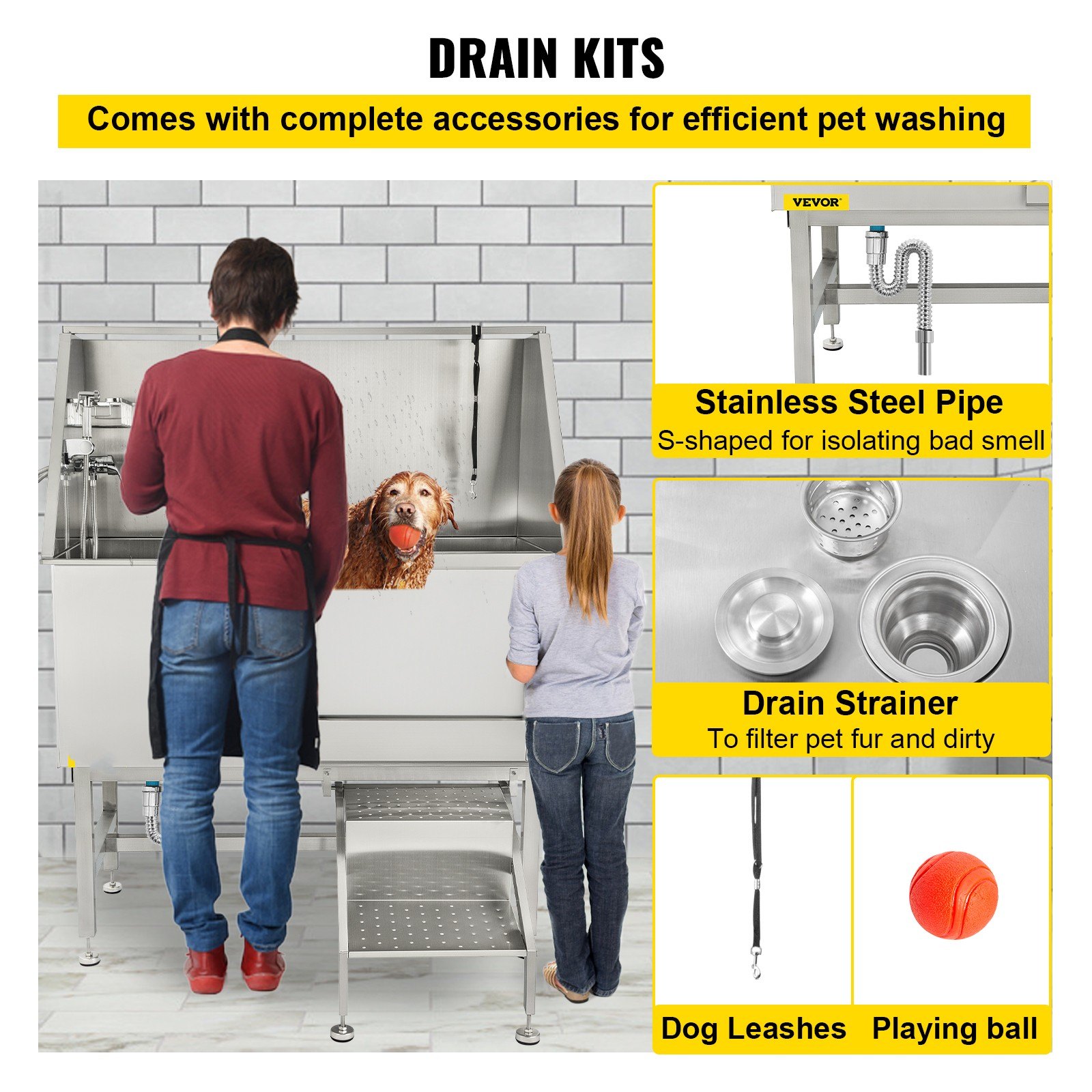 DRAIN KITS

Comes with complete accessories for efficient pet washing

VEVOR

Stainless Steel Pipe
S-shaped for isolating bad smell

Drain Strainer
To filter pet fur and dirty

Dog Leashes

Playing ball