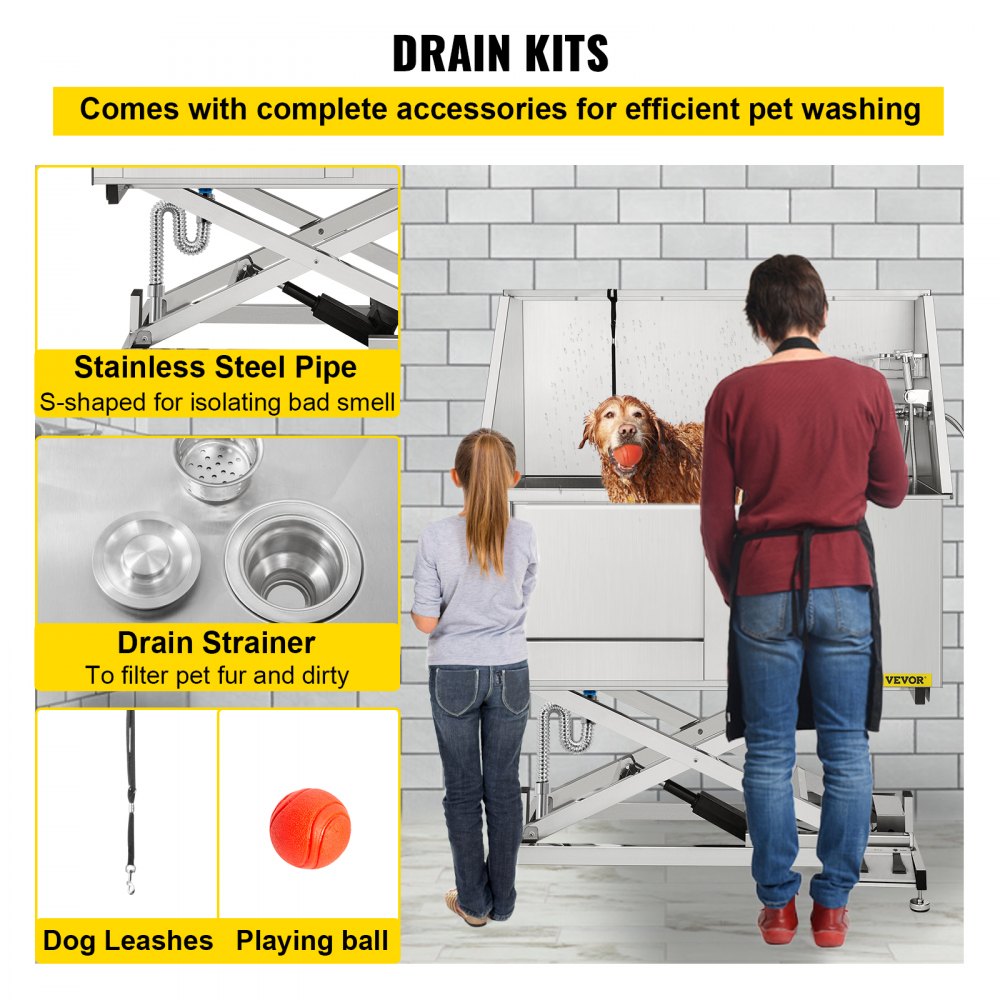 DRAIN KITS

Comes with complete accessories for efficient pet washing

Stainless Steel Pipe
S-shaped for isolating bad smell

Drain Strainer
To filter pet fur and dirty

Dog Leashes

Playing ball

VEVOR